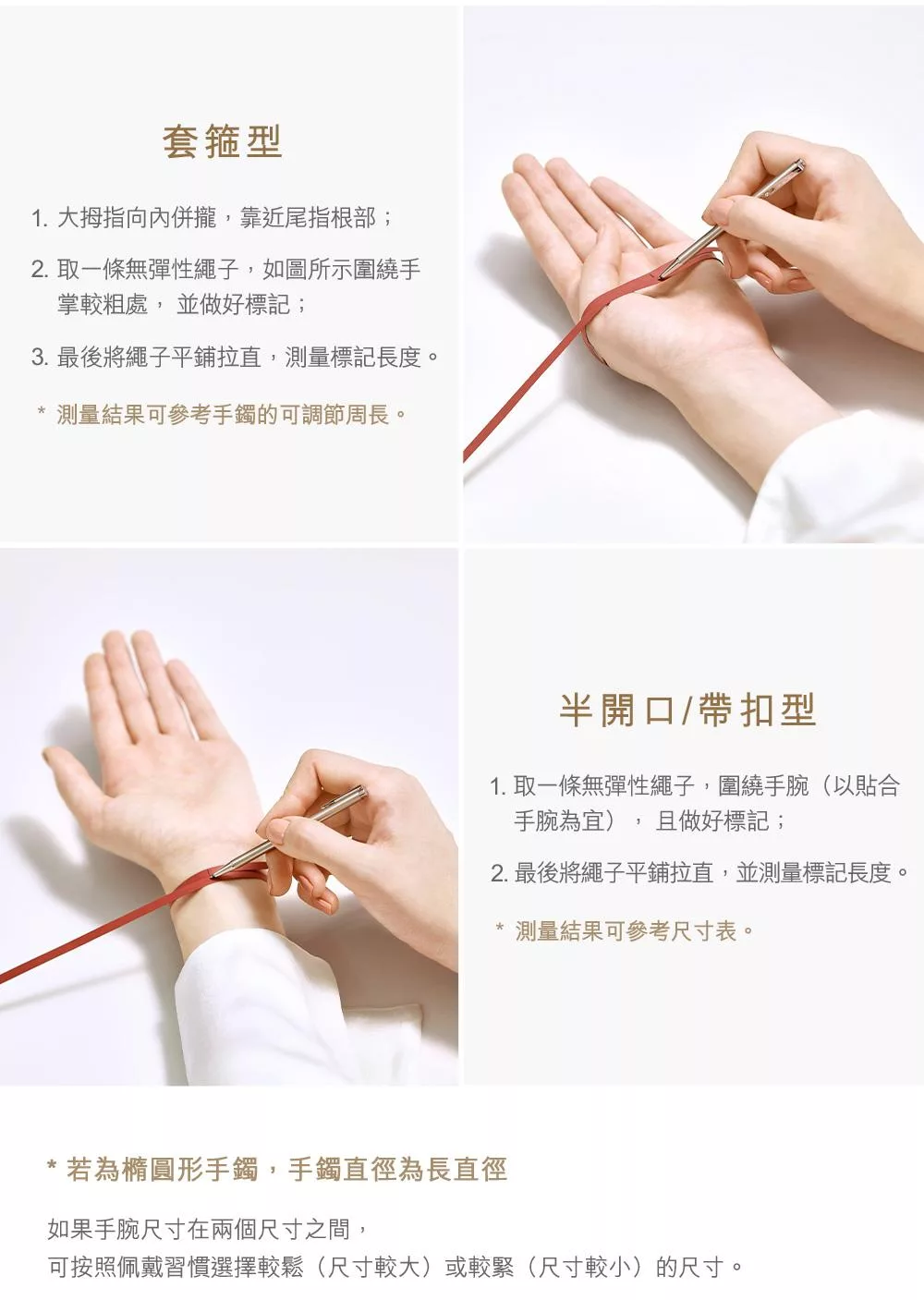 套箍型

1. 大拇指向內併攏，靠近尾指根部；

2. 取一條無彈性繩子，如圖所示圍繞手掌較粗處， 並做好標記；

3. 最後將繩子平鋪拉直，測量標記長度。

* 測量結果可參考手鐲的可調節周長。

半開口/帶扣型

1. 取一條無彈性繩子，圍繞手腕（以貼合手腕為宜）， 且做好標記；

2. 最後將繩子平鋪拉直，並測量標記長度。

* 測量結果可參考尺寸表。

* 若為橢圓形手鐲，手鐲直徑為長直徑

如果手腕尺寸在兩個尺寸之間，
可按照佩戴習慣選擇較鬆（尺寸較大）或較緊（尺寸較小）的尺寸。