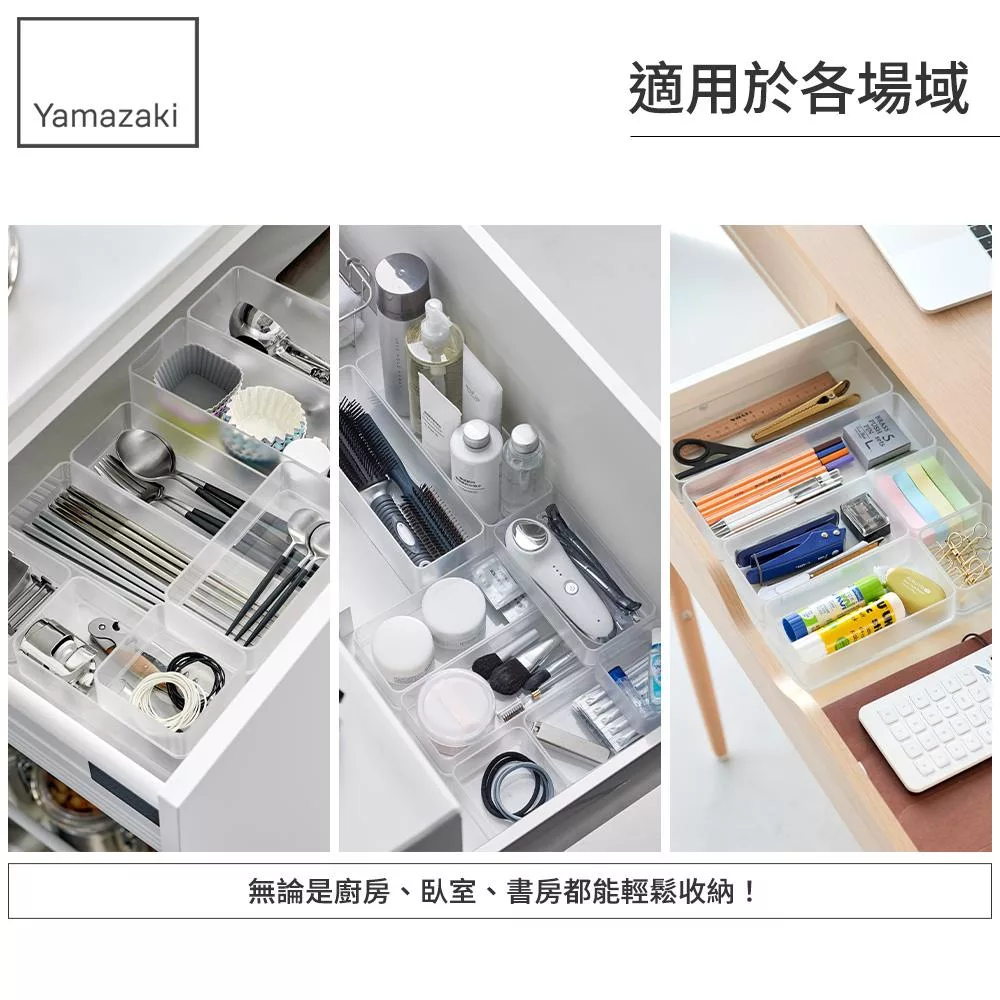 Yamazaki

適用於各場域

無論是廚房、臥室、書房都能輕鬆收納！