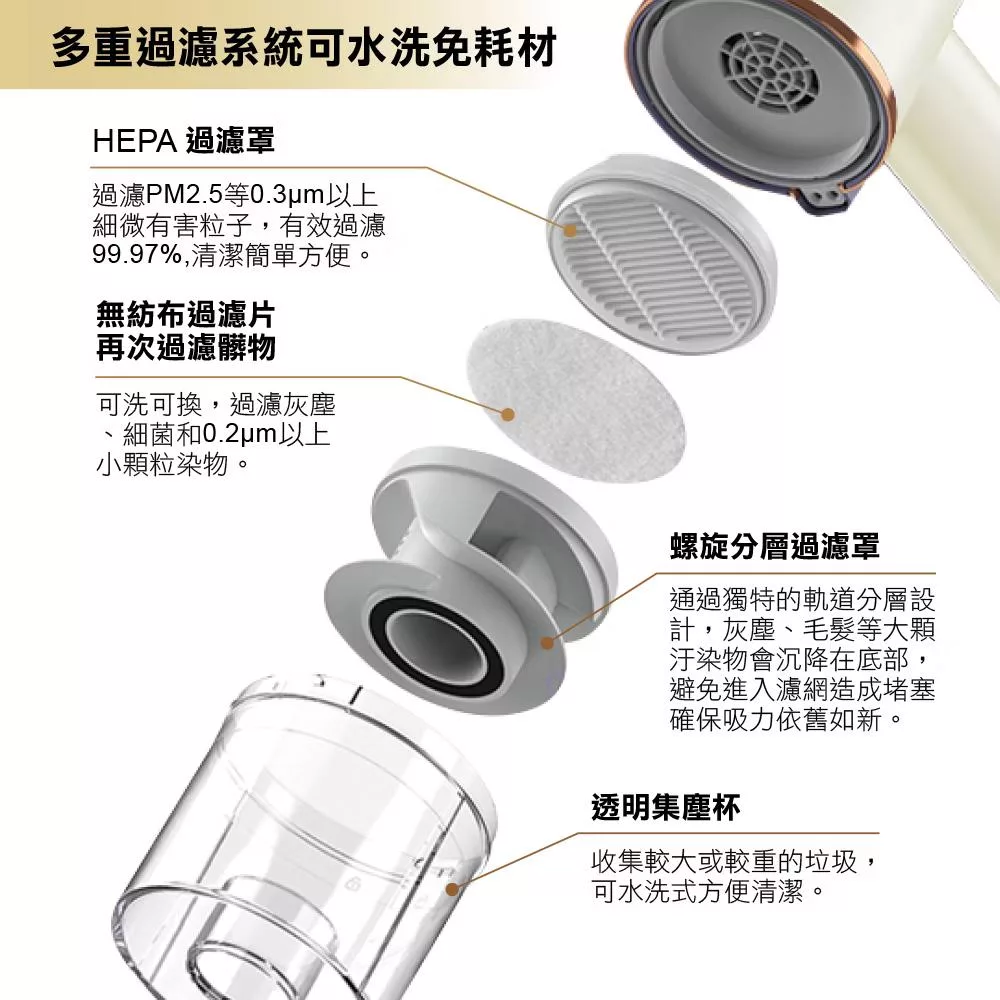 多重過濾系統可水洗免耗材

HEPA 過濾罩

過濾PM2.5等0.3μm以上細微有害粒子，有效過濾99.97%,清潔簡單方便。

無紡布過濾片
再次過濾髒物

可洗可換，過濾灰塵、細菌和0.2μm以上小顆粒染物。

螺旋分層過濾罩

通過獨特的軌道分層設計，灰塵、毛髮等大顆汙染物會沉降在底部，避免進入濾網造成堵塞確保吸力依舊如新。

透明集塵杯

收集較大或較重的垃圾，可水洗式方便清潔。