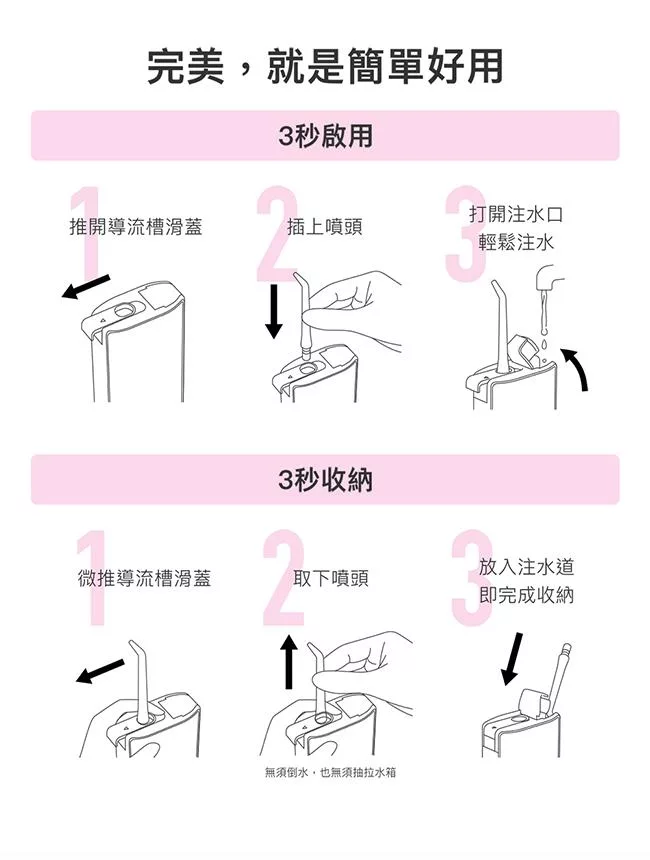 完美，就是簡單好用

3秒啟用

1 推開導流槽滑蓋

2 插上噴頭

3 打開注水口 輕鬆注水

3秒收納

1 微推導流槽滑蓋

2 取下噴頭

3 放入注水道 即完成收納

無須倒水，也無須抽拉水箱