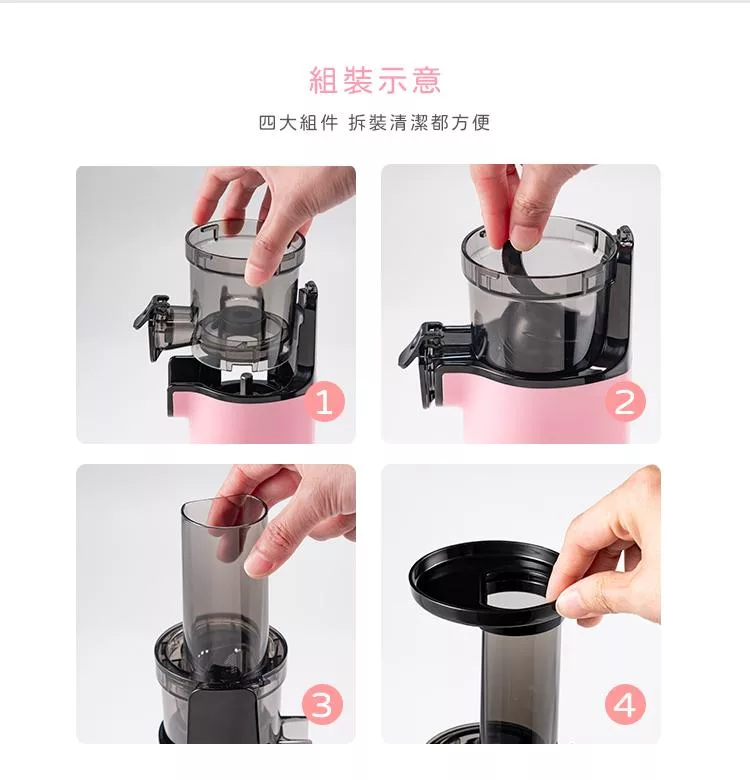 組裝示意

四大組件 拆裝清潔都方便

1

2

3

4