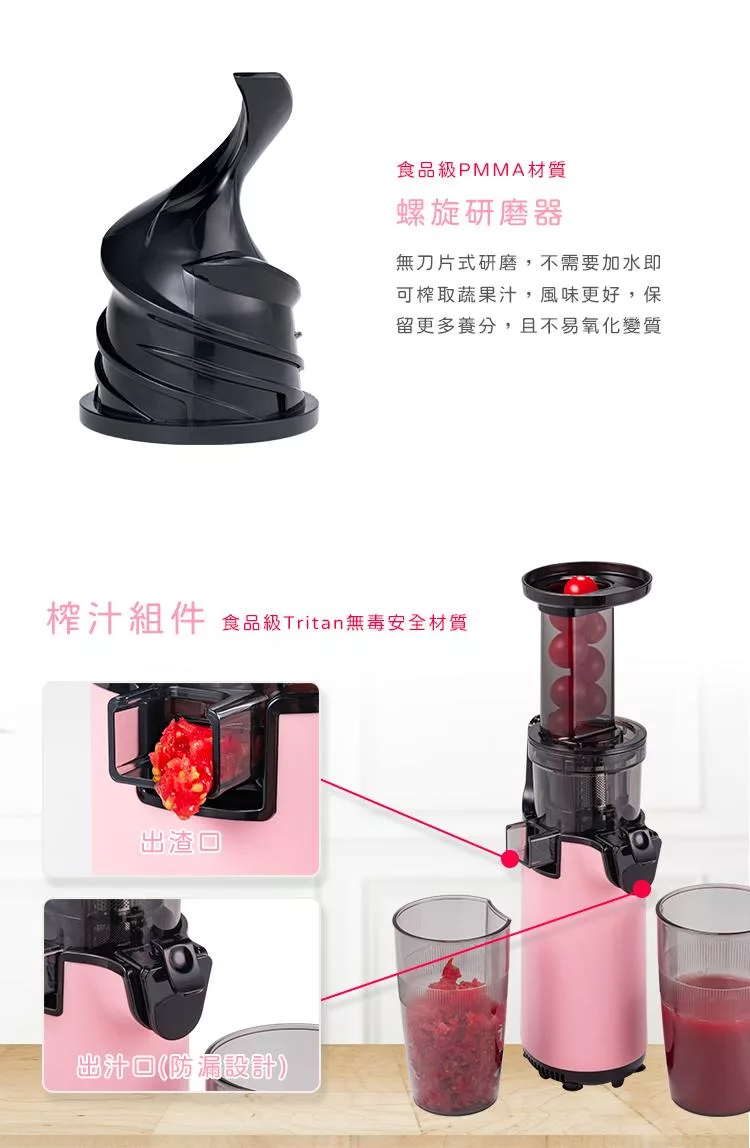 食品級PMMA材質
螺旋研磨器

無刀片式研磨，不需要加水即可榨取蔬果汁，風味更好，保留更多養分，且不易氧化變質

榨汁組件 食品級Tritan無毒安全材質

出渣口

出汁口(防漏設計)