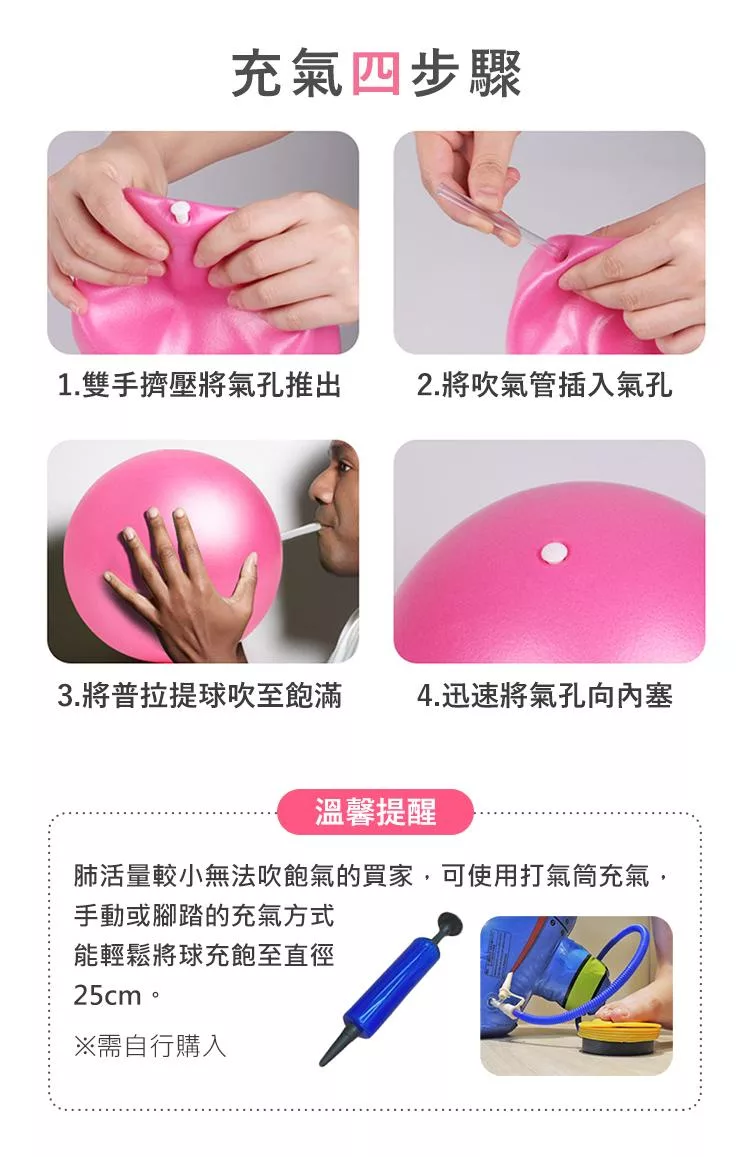 充氣四步驟

1.雙手擠壓將氣孔推出

2.將吹氣管插入氣孔

3.將普拉提球吹至飽滿

4.迅速將氣孔向內塞

溫馨提醒

肺活量較小無法吹飽氣的買家，可使用打氣筒充氣，手動或腳踏的充氣方式能輕鬆將球充飽至直徑25cm。

※需自行購入