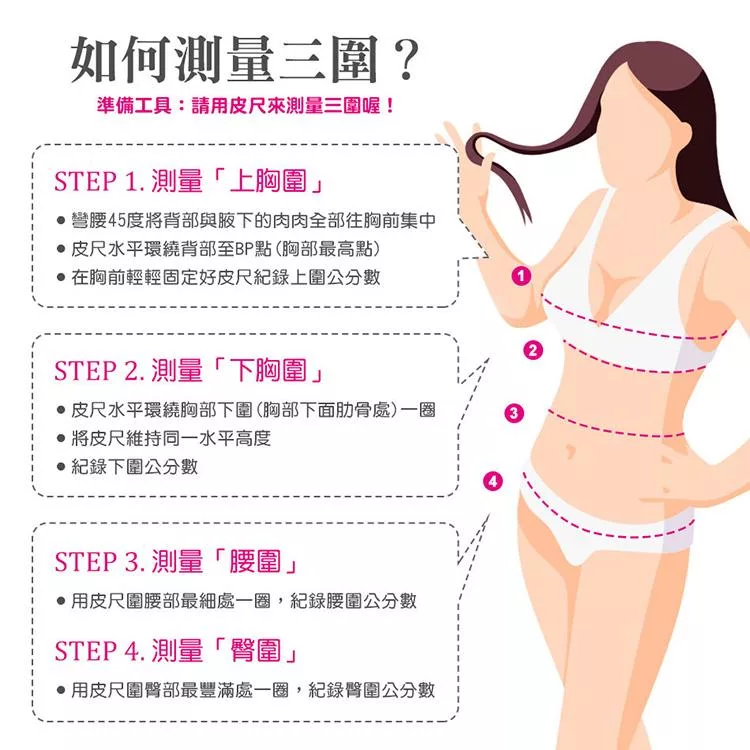 如何測量三圍？

準備工具：請用皮尺來測量三圍喔！

STEP 1. 測量「上胸圍」

● 彎腰45度將背部與腋下的肉肉全部往胸前集中
● 皮尺水平環繞背部至BP點（胸部最高點）
● 在胸前輕輕固定好皮尺紀錄上圍公分數

STEP 2. 測量「下胸圍」

● 皮尺水平環繞胸部下圍（胸部下面肋骨處）一圈
● 將皮尺維持同一水平高度
● 紀錄下圍公分數

STEP 3. 測量「腰圍」

● 用皮尺圍腰部最細處一圈，紀錄腰圍公分數

STEP 4. 測量「臀圍」

● 用皮尺圍臀部最豐滿處一圈，紀錄臀圍公分數

1
2
3
4