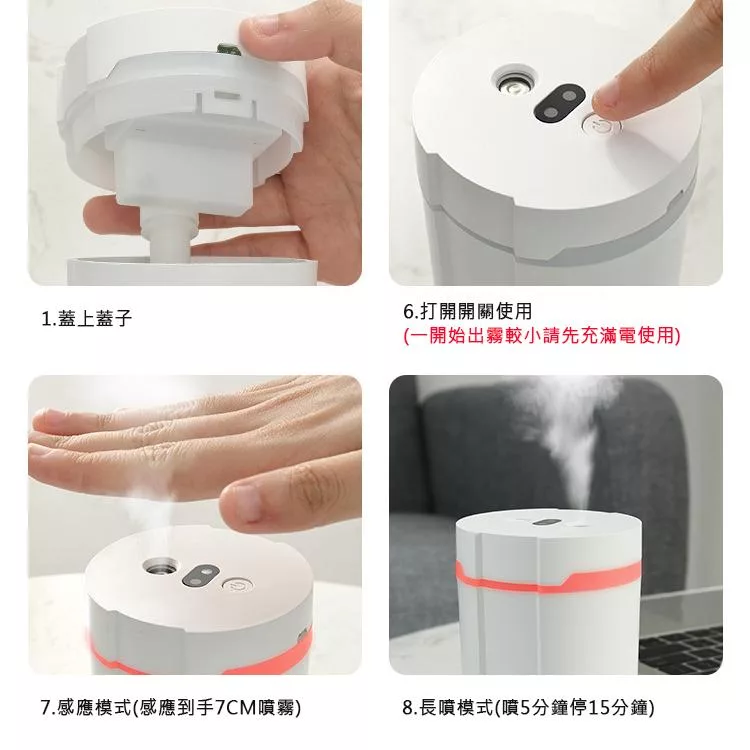 1.蓋上蓋子

6.打開開關使用
(一開始出霧較小請先充滿電使用)

7.感應模式(感應到手7CM噴霧)

8.長噴模式(噴5分鐘停15分鐘)