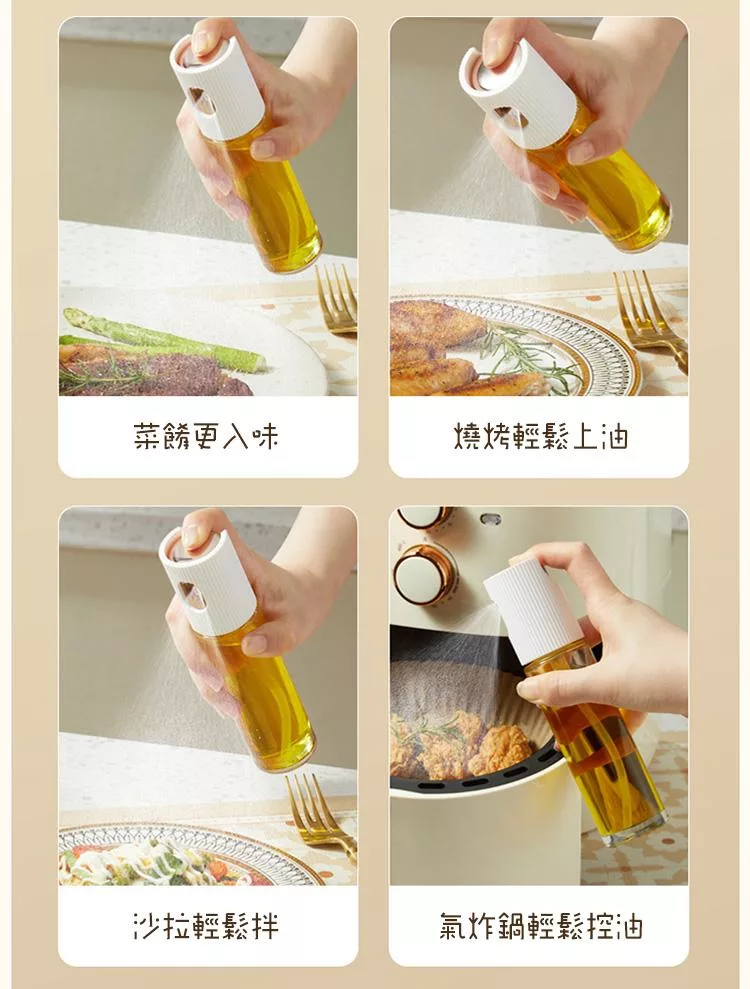 菜餚更入味

燒烤輕鬆上油

沙拉輕鬆拌

氣炸鍋輕鬆控油