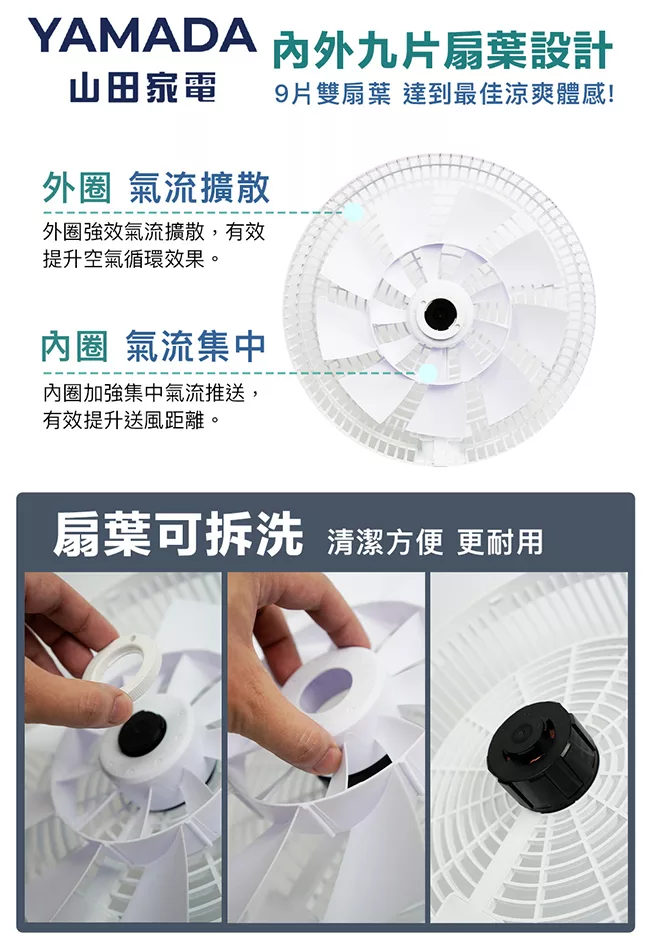 YAMADA
山田家電

內外九片扇葉設計
9片雙扇葉 達到最佳涼爽體感!

外圈 氣流擴散
外圈強效氣流擴散，有效提升空氣循環效果。

內圈 氣流集中
內圈加強集中氣流推送，有效提升送風距離。

扇葉可拆洗 清潔方便 更耐用