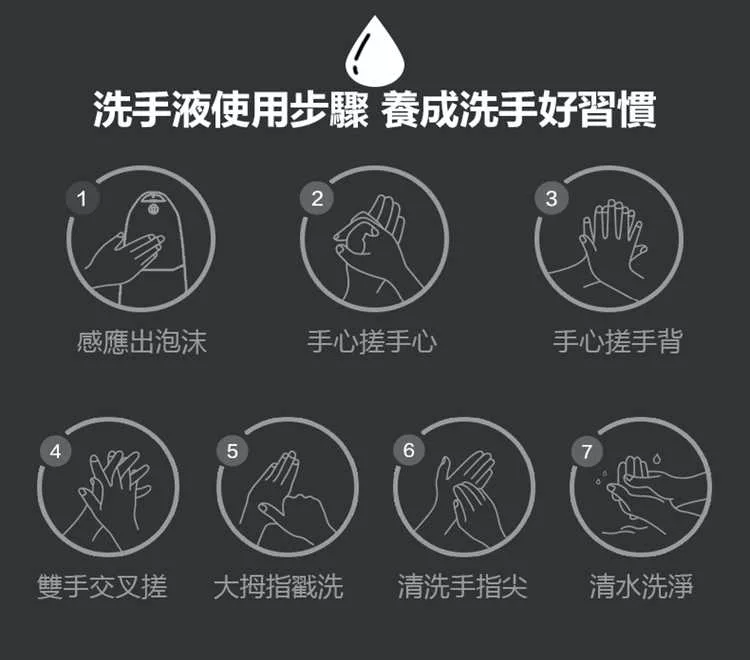 洗手液使用步驟 養成洗手好習慣

1
感應出泡沫

2
手心搓手心

3
手心搓手背

4
雙手交叉搓

5
大拇指戳洗

6
清洗手指尖

7
清水洗淨