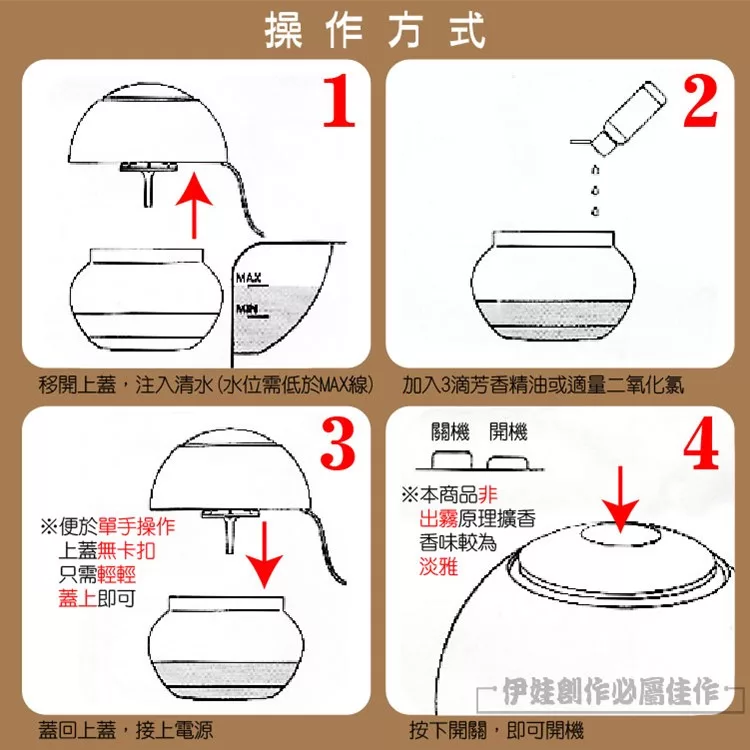 操作方式

1

MAX

MIN

移開上蓋，注入清水(水位需低於MAX線)

2

加入3滴芳香精油或適量二氧化氯

3

※便於單手操作
上蓋無卡扣
只需輕輕
蓋上即可

蓋回上蓋，接上電源

4

關機　開機

※本商品非
出霧原理擴香
香味較為
淡雅

伊娃創作必屬佳作

按下開關，即可開機