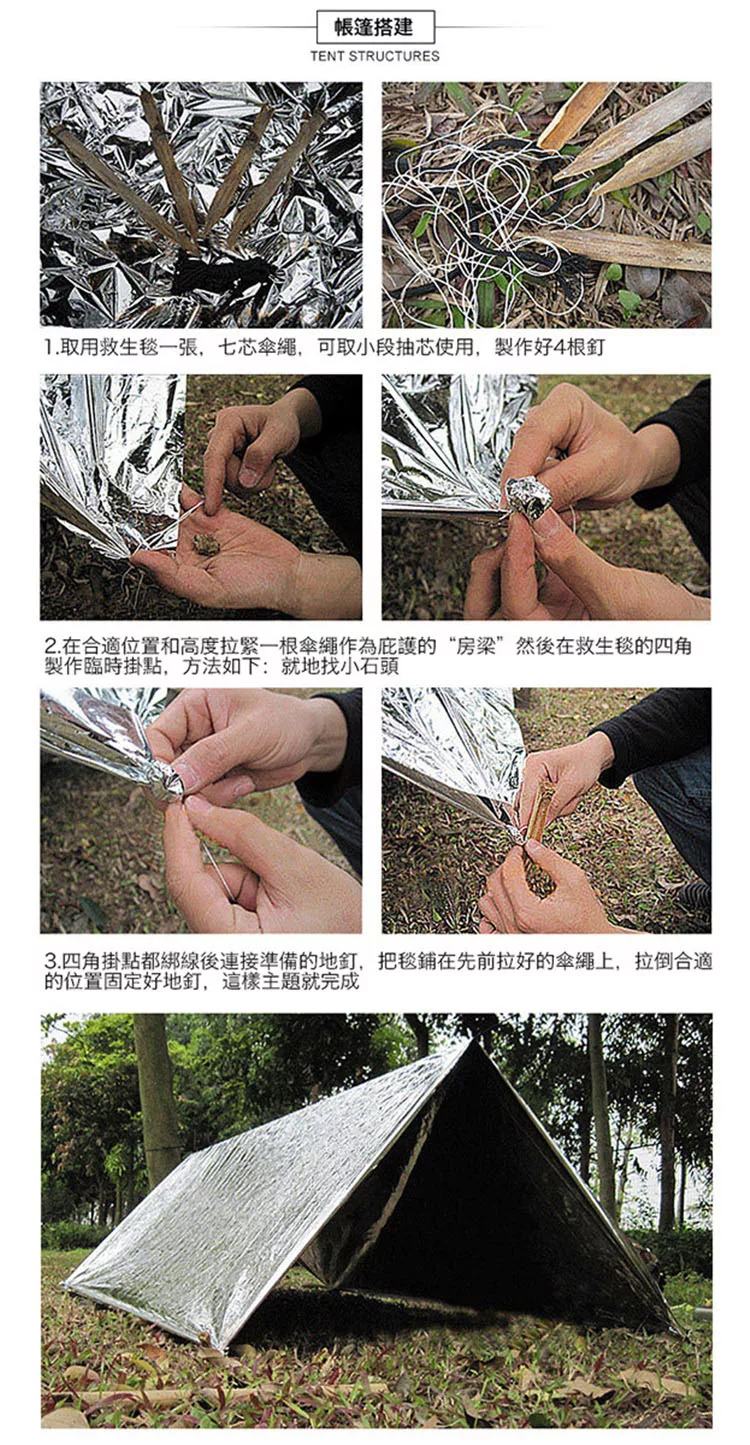 帳篷搭建
TENT STRUCTURES

1.取用救生毯一張，七芯傘繩，可取小段抽芯使用，製作好4根釘

2.在合適位置和高度拉緊一根傘繩作為庇護的“房梁”然後在救生毯的四角製作臨時掛點，方法如下：就地找小石頭

3.四角掛點都綁線後連接準備的地釘，把毯鋪在先前拉好的傘繩上，拉倒合適的位置固定好地釘，這樣主題就完成