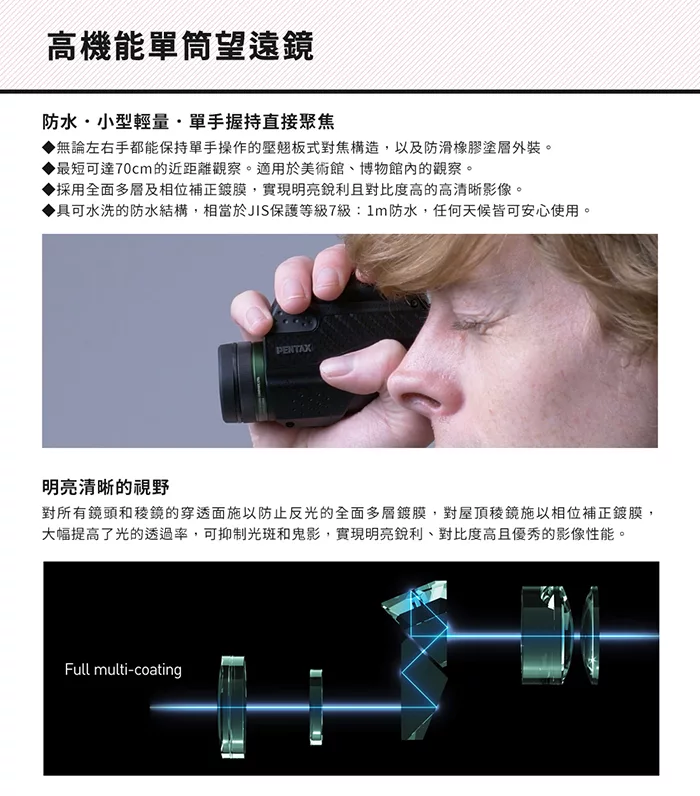 高機能單筒望遠鏡

防水・小型輕量・單手握持直接聚焦

◆無論左右手都能保持單手操作的壓翹板式對焦構造，以及防滑橡膠塗層外裝。
◆最短可達70cm的近距離觀察。適用於美術館、博物館內的觀察。
◆採用全面多層及相位補正鍍膜，實現明亮銳利且對比度高的高清晰影像。
◆具可水洗的防水結構，相當於JIS保護等級7級：1m防水，任何天候皆可安心使用。

PENTAX

明亮清晰的視野

對所有鏡頭和稜鏡的穿透面施以防止反光的全面多層鍍膜，對屋頂稜鏡施以相位補正鍍膜，大幅提高了光的透過率，可抑制光斑和鬼影，實現明亮銳利、對比度高且優秀的影像性能。

Full multi-coating