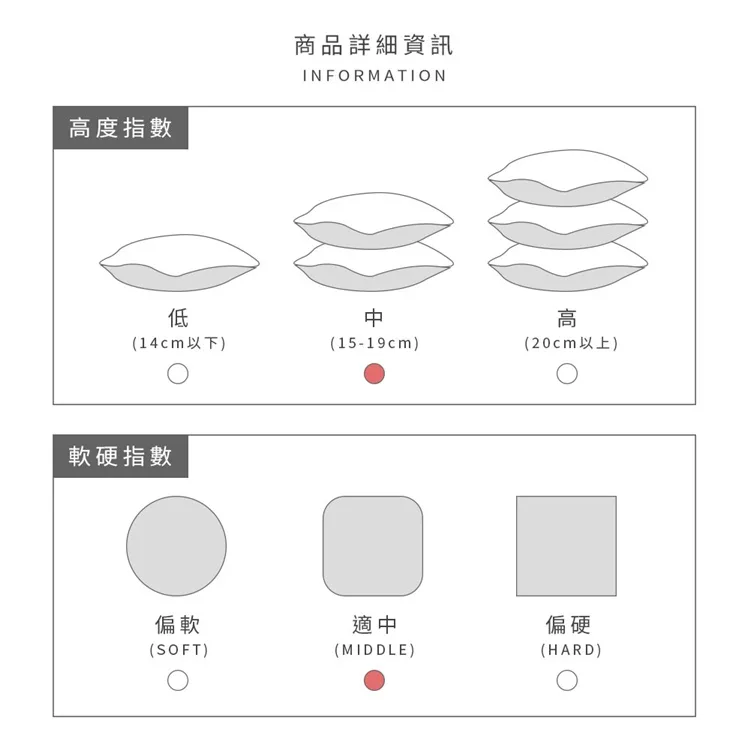 商品詳細資訊
INFORMATION

高度指數

低
(14cm以下)

中
(15-19cm)

高
(20cm以上)

軟硬指數

偏軟
(SOFT)

適中
(MIDDLE)

偏硬
(HARD)