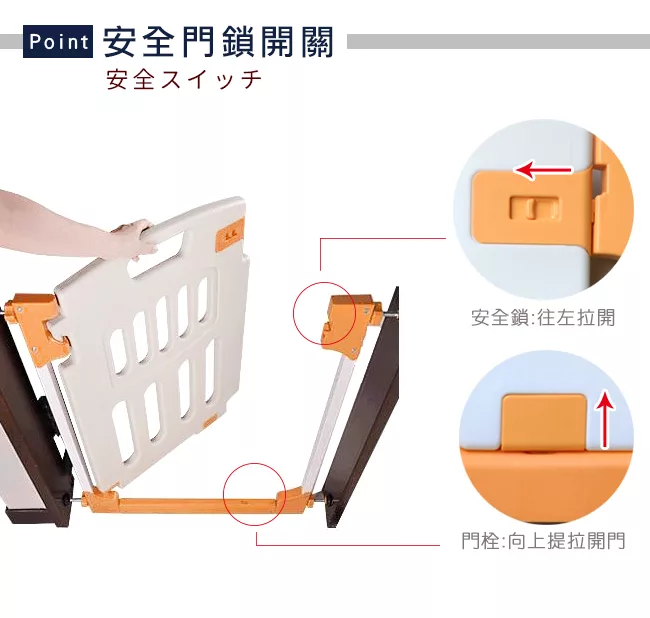 Point 安全門鎖開關

安全スイッチ

安全鎖:往左拉開

門栓:向上提拉開門