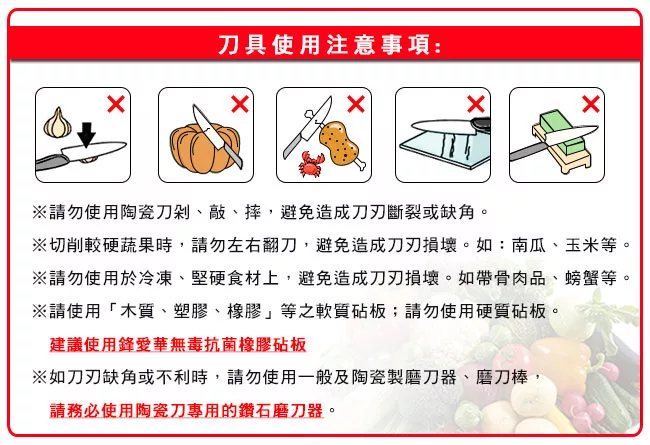 刀具使用注意事項:

※請勿使用陶瓷刀剁、敲、摔，避免造成刀刃斷裂或缺角。

※切削較硬蔬果時，請勿左右翻刀，避免造成刀刃損壞。如：南瓜、玉米等。

※請勿使用於冷凍、堅硬食材上，避免造成刀刃損壞。如帶骨肉品、螃蟹等。

※請使用「木質、塑膠、橡膠」等之軟質砧板；請勿使用硬質砧板。

建議使用鋒愛華無毒抗菌橡膠砧板

※如刀刃缺角或不利時，請勿使用一般及陶瓷製磨刀器、磨刀棒，

請務必使用陶瓷刀專用的鑽石磨刀器。