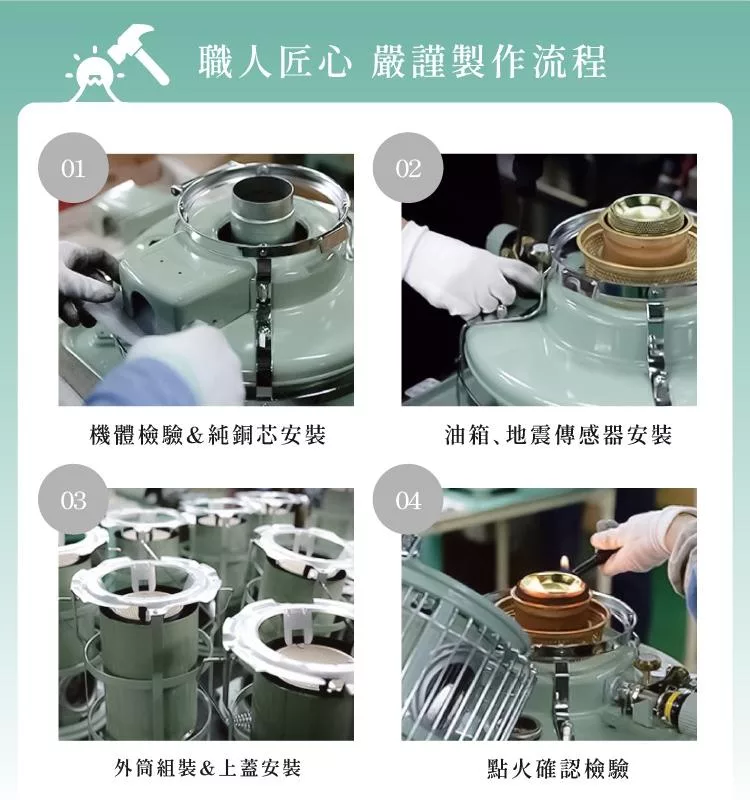 職人匠心 嚴謹製作流程

01

機體檢驗&純銅芯安裝

02

油箱、地震傳感器安裝

03

外筒組裝&上蓋安裝

04

點火確認檢驗