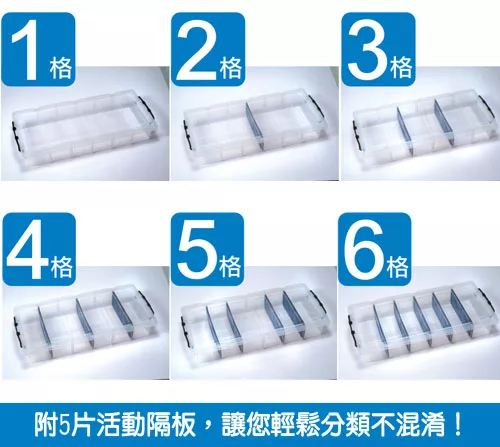 1格

2格

3格

4格

5格

6格

附5片活動隔板，讓您輕鬆分類不混淆！