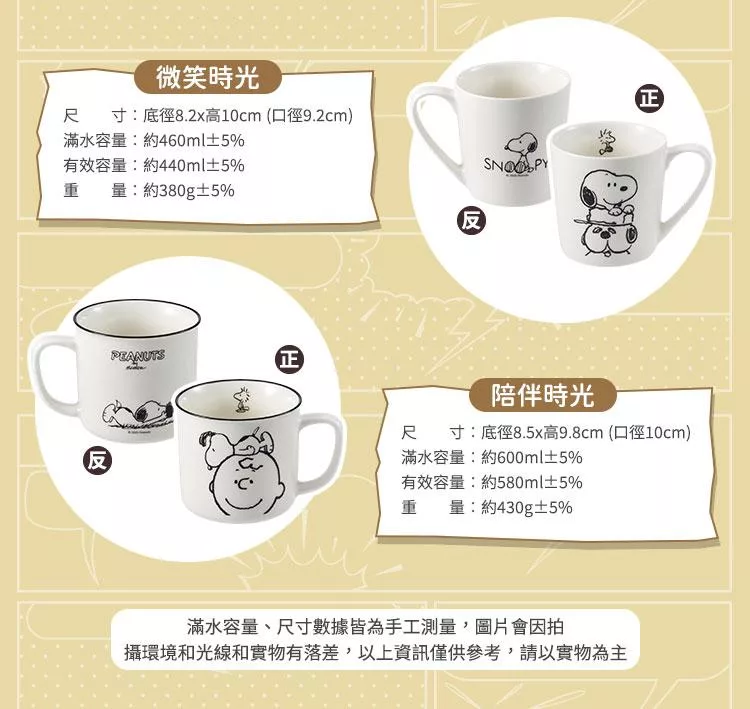 微笑時光

尺　　寸：底徑8.2x高10cm (口徑9.2cm)
滿水容量：約460ml±5%
有效容量：約440ml±5%
重　　量：約380g±5%

正

SNOOPY

反

PEANUTS

正

反

陪伴時光

尺　　寸：底徑8.5x高9.8cm (口徑10cm)
滿水容量：約600ml±5%
有效容量：約580ml±5%
重　　量：約430g±5%

滿水容量、尺寸數據皆為手工測量，圖片會因拍攝環境和光線和實物有落差，以上資訊僅供參考，請以實物為主