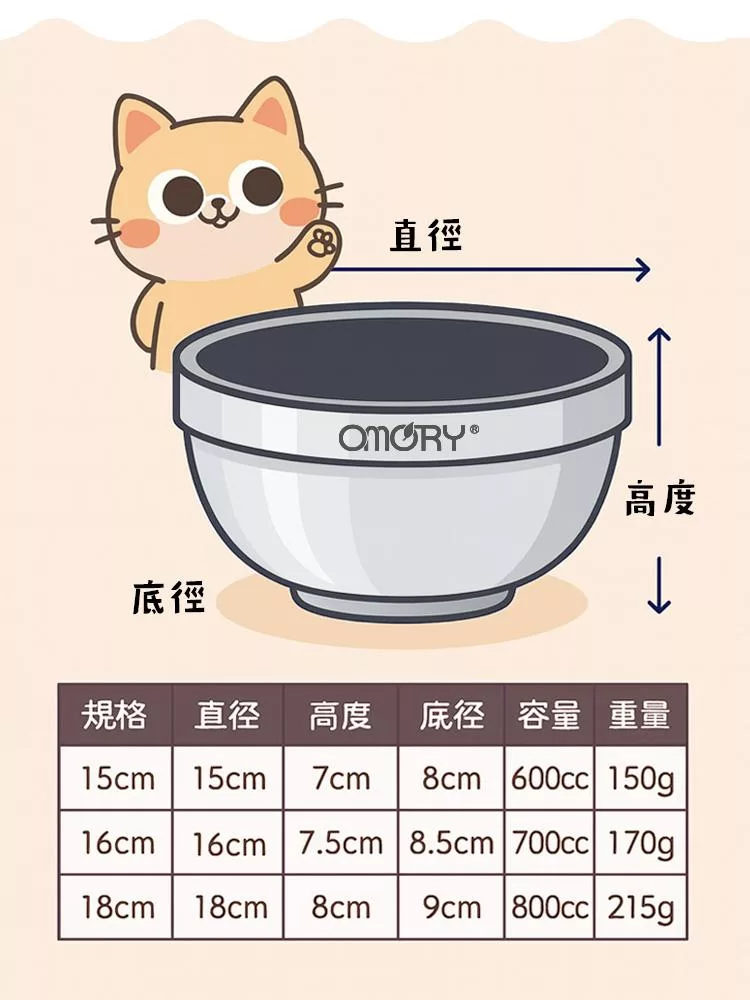 直徑

OMORY®

高度

底徑

| 規格 | 直徑 | 高度 | 底徑 | 容量 | 重量 |
|---|---|---|---|---|---|
| 15cm | 15cm | 7cm | 8cm | 600cc | 150g |
| 16cm | 16cm | 7.5cm | 8.5cm | 700cc | 170g |
| 18cm | 18cm | 8cm | 9cm | 800cc | 215g |