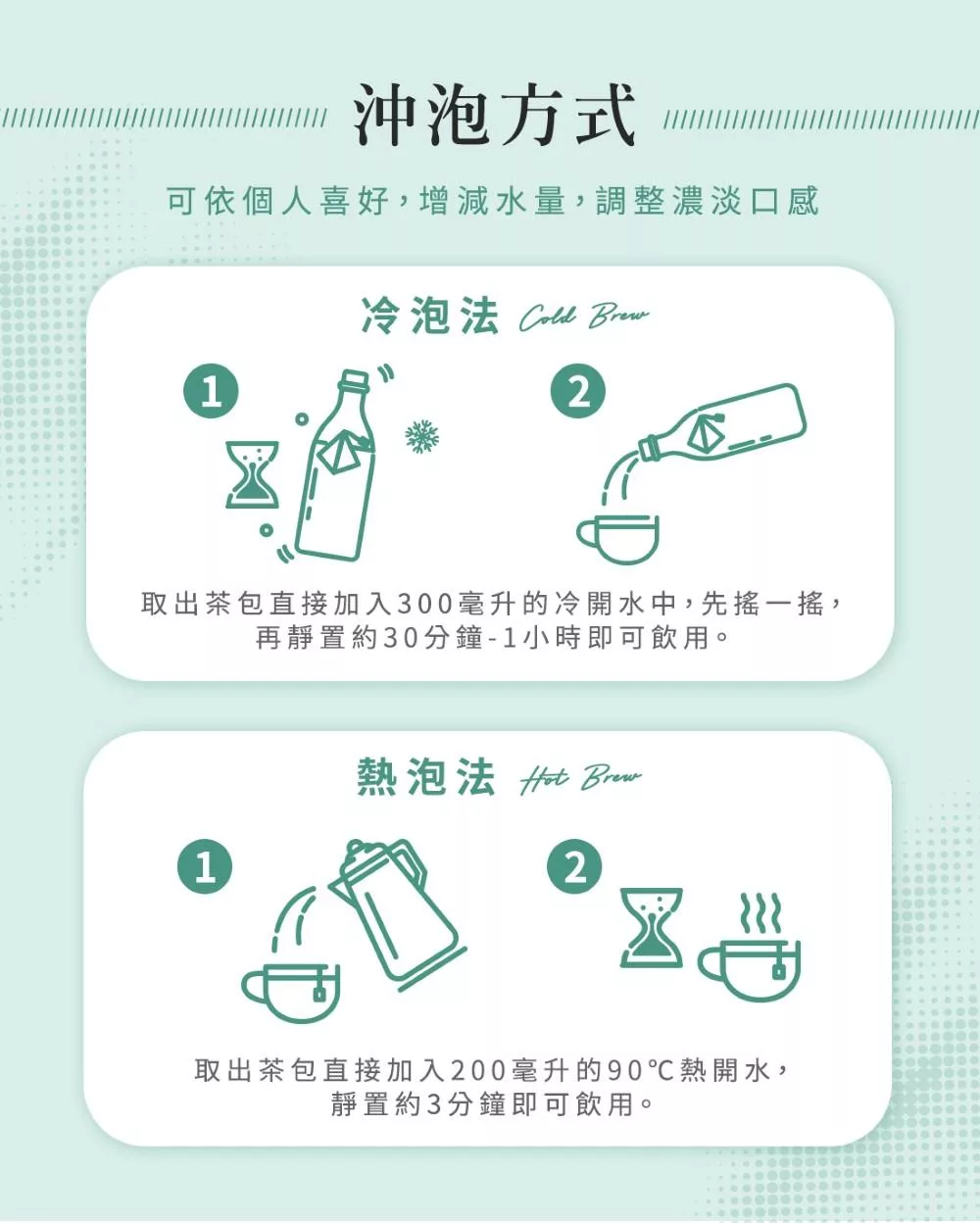 沖泡方式

可依個人喜好，增減水量，調整濃淡口感

冷泡法 Cold Brew

1

2

取出茶包直接加入300毫升的冷開水中，先搖一搖，再靜置約30分鐘-1小時即可飲用。

熱泡法 Hot Brew

1

2

取出茶包直接加入200毫升的90℃熱開水，靜置約3分鐘即可飲用。