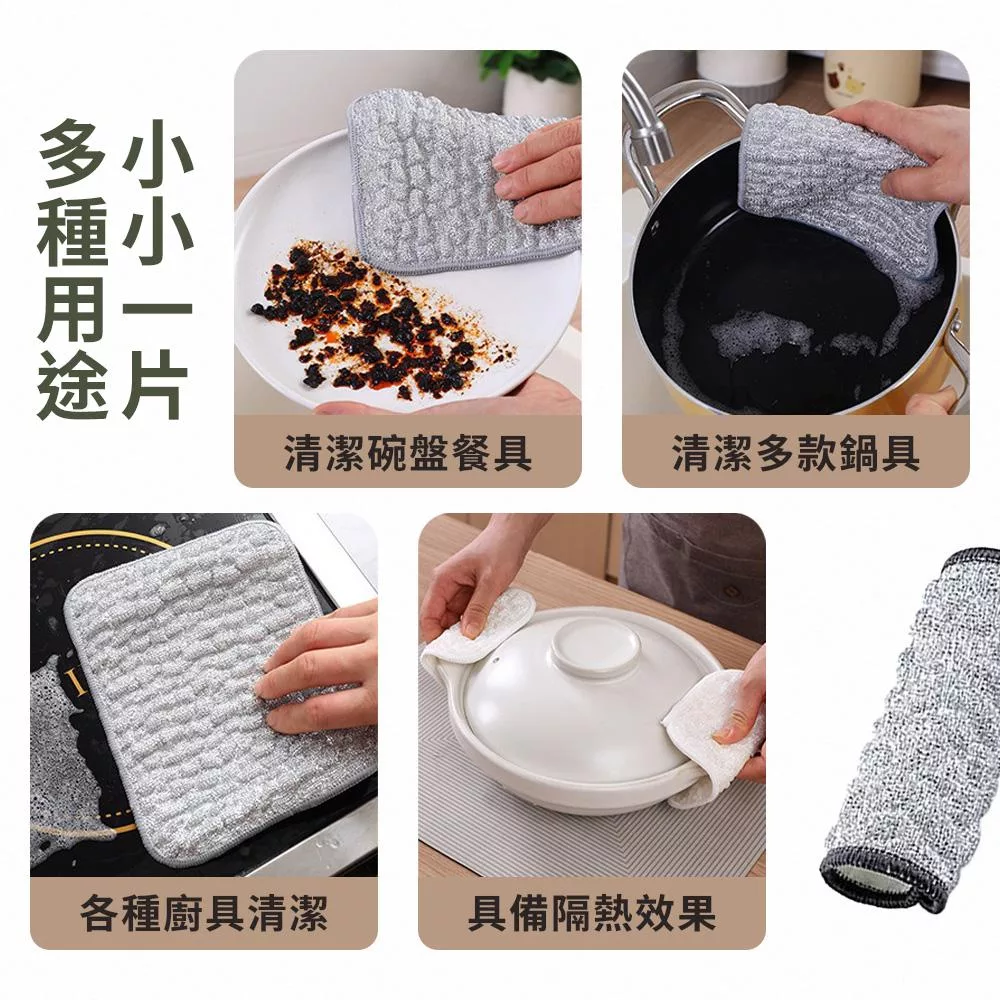 小小一片
多種用途

清潔碗盤餐具

清潔多款鍋具

各種廚具清潔

具備隔熱效果