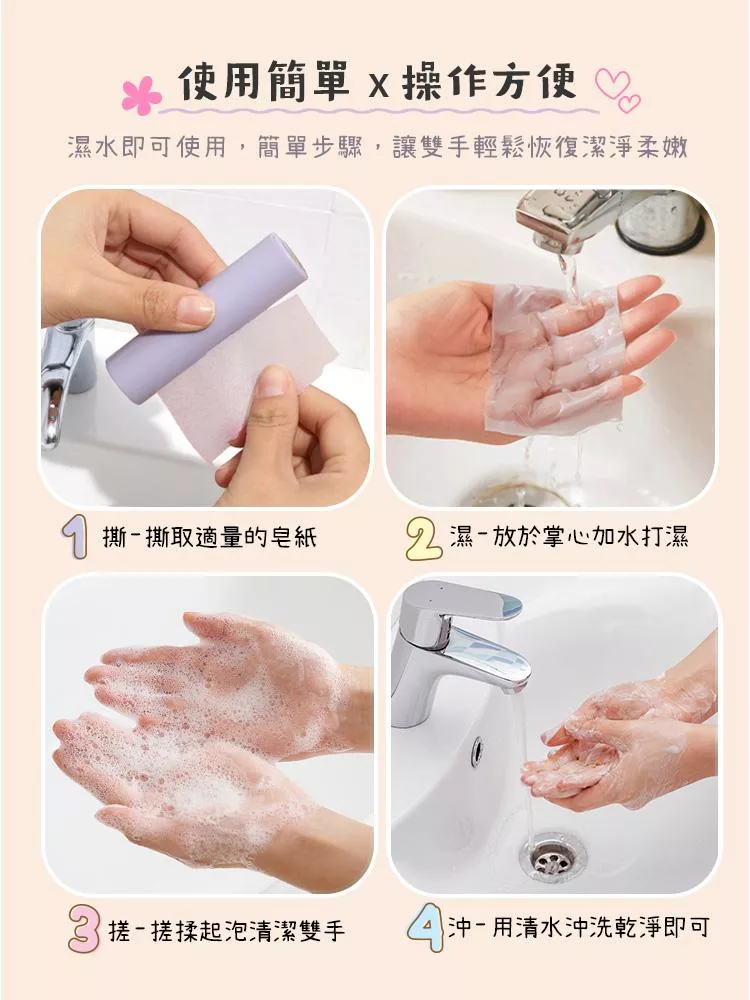 使用簡單 x 操作方便

濕水即可使用，簡單步驟，讓雙手輕鬆恢復潔淨柔嫩

1 撕-撕取適量的皂紙

2 濕-放於掌心加水打濕

3 搓-搓揉起泡清潔雙手

4 沖-用清水沖洗乾淨即可