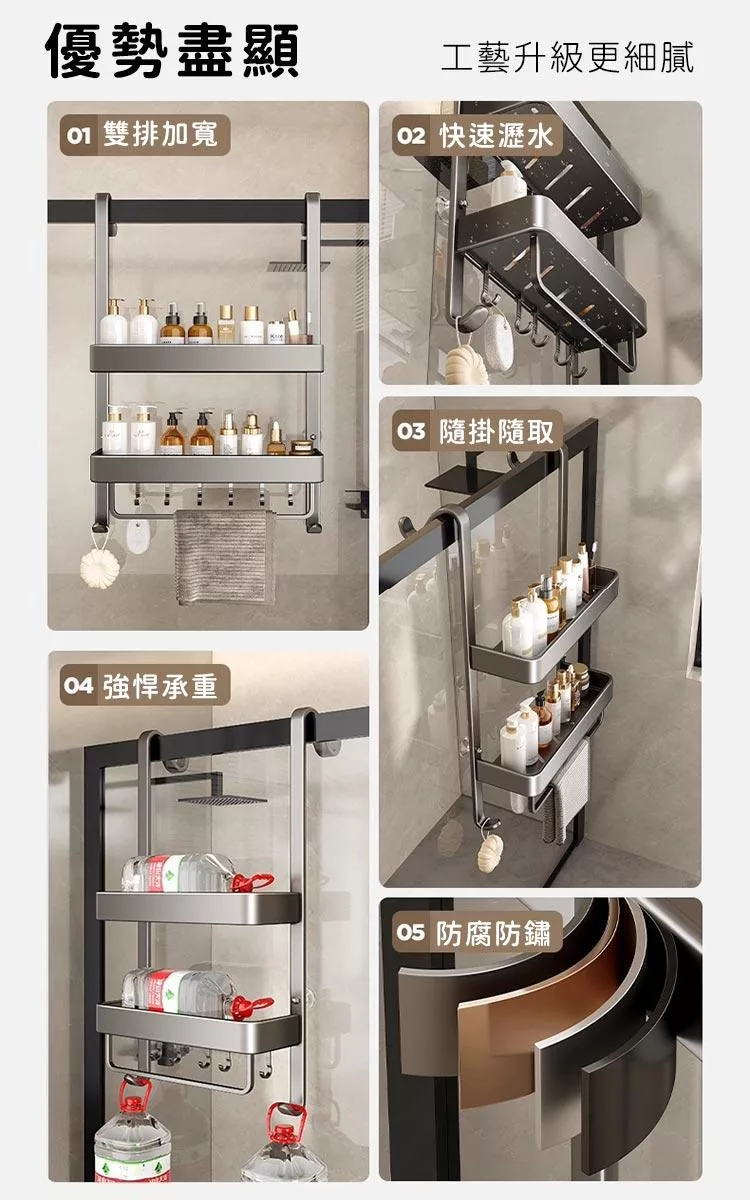 優勢盡顯

工藝升級更細膩

01 雙排加寬

02 快速瀝水

03 隨掛隨取

04 強悍承重

05 防腐防鏽