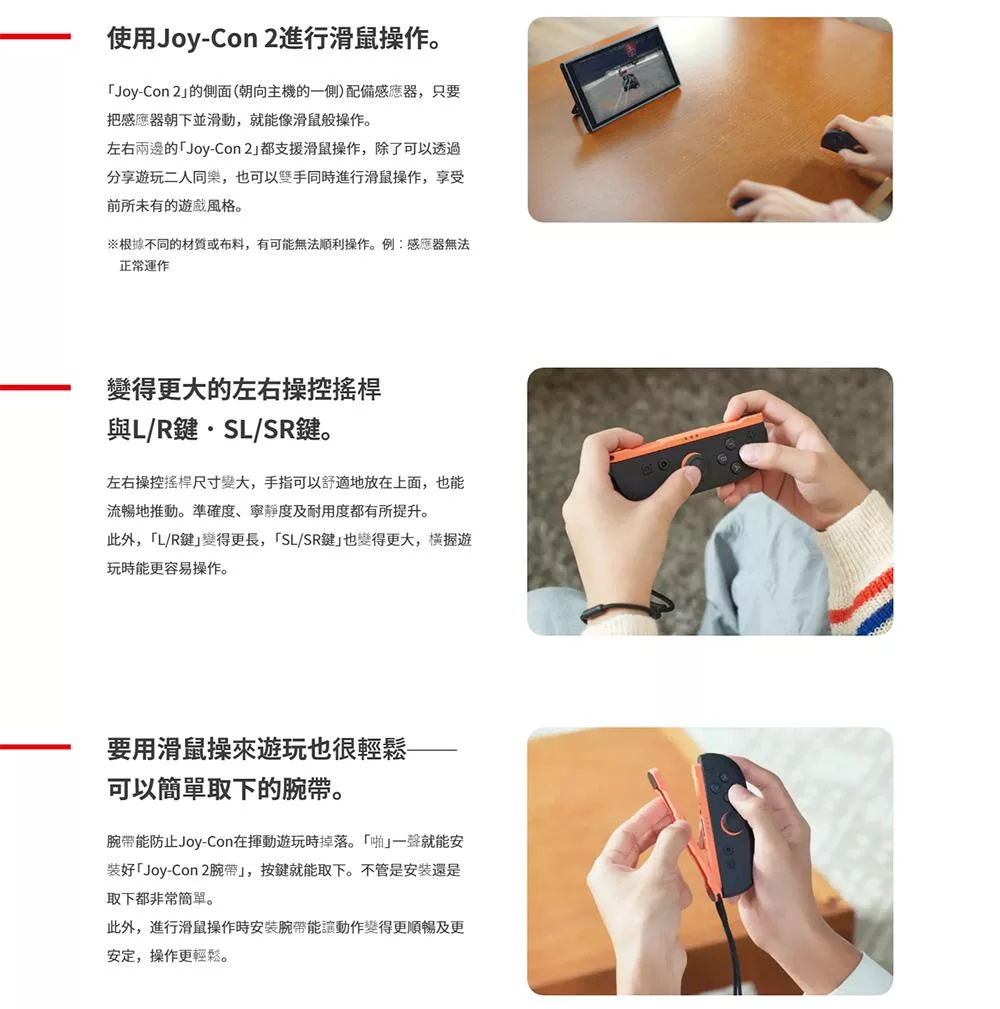 使用Joy-Con 2進行滑鼠操作。

「Joy-Con 2」的側面（朝向主機的一側）配備感應器，只要把感應器朝下並滑動，就能像滑鼠般操作。
左右兩邊的「Joy-Con 2」都支援滑鼠操作，除了可以透過分享遊玩二人同樂，也可以雙手同時進行滑鼠操作，享受前所未有的遊戲風格。

※根據不同的材質或布料，有可能無法順利操作。例：感應器無法正常運作

變得更大的左右操控搖桿與L/R鍵・SL/SR鍵。

左右操控搖桿尺寸變大，手指可以舒適地放在上面，也能流暢地推動。準確度、寧靜度及耐用度都有所提升。
此外，「L/R鍵」變得更長，「SL/SR鍵」也變得更大，橫握遊玩時能更容易操作。

要用滑鼠操來遊玩也很輕鬆——可以簡單取下的腕帶。

腕帶能防止Joy-Con在揮動遊玩時掉落。「啪」一聲就能安裝好「Joy-Con 2腕帶」，按鍵就能取下。不管是安裝還是取下都非常簡單。
此外，進行滑鼠操作時安裝腕帶能讓動作變得更順暢及更安定，操作更輕鬆。