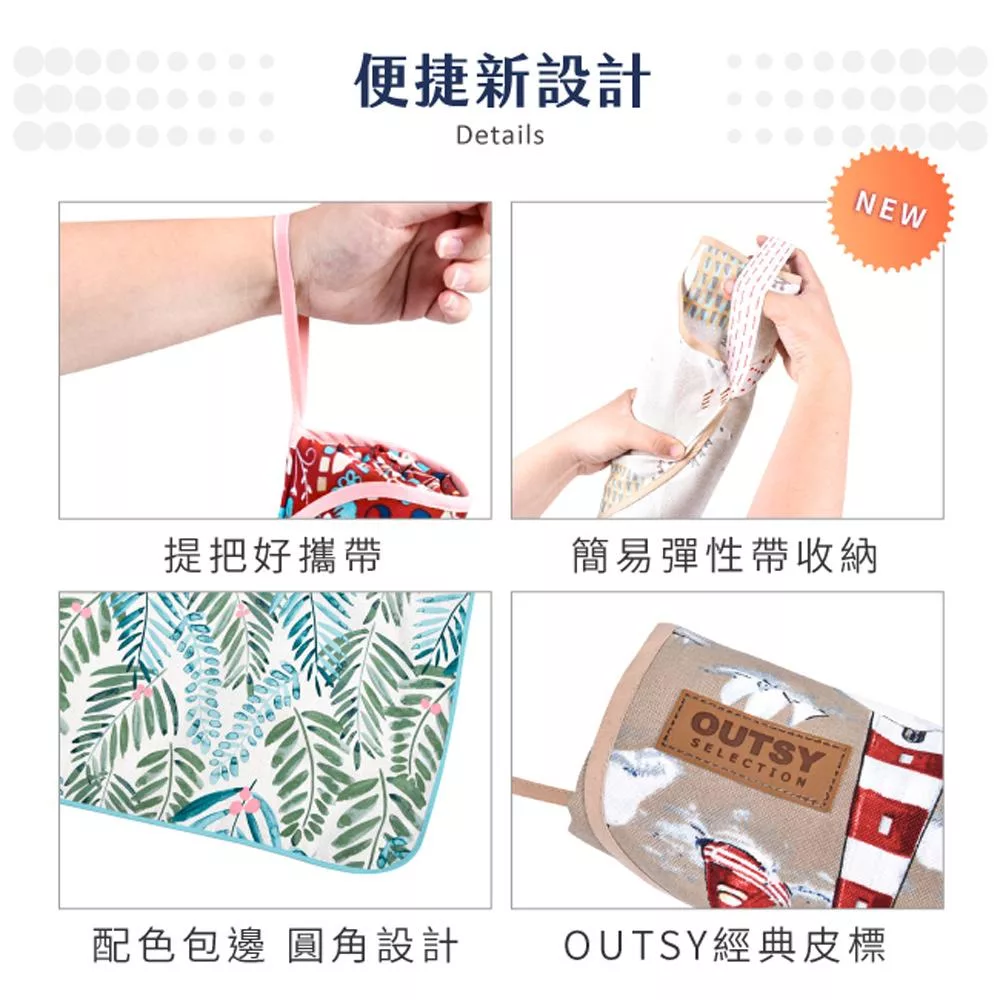 便捷新設計
Details

NEW

提把好攜帶

簡易彈性帶收納

配色包邊 圓角設計

OUTSY
SELECTION

OUTSY經典皮標