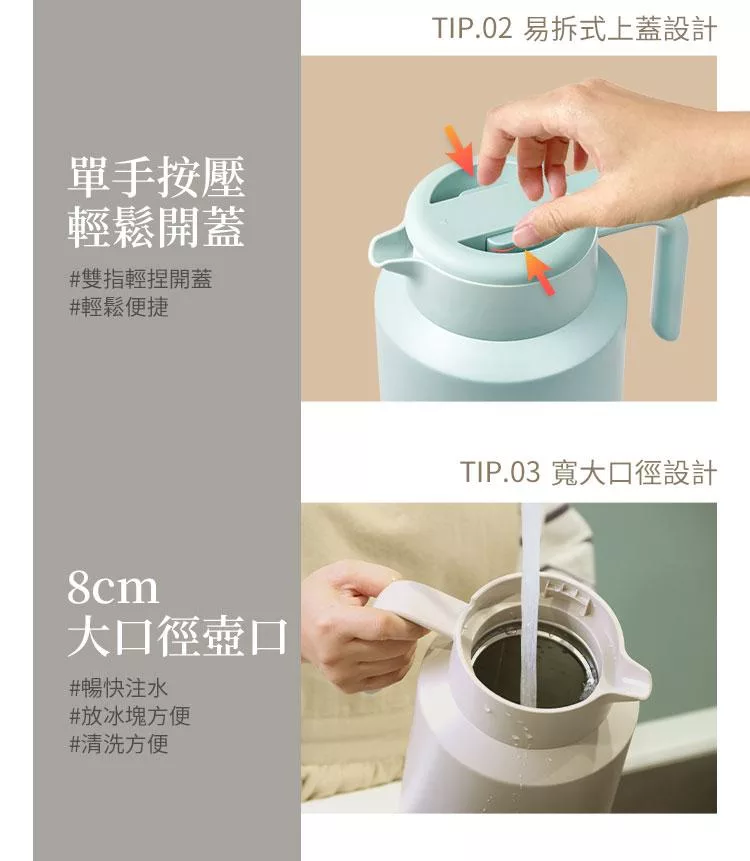 TIP.02 易拆式上蓋設計

單手按壓
輕鬆開蓋

#雙指輕捏開蓋
#輕鬆便捷

TIP.03 寬大口徑設計

8cm
大口徑壺口

#暢快注水
#放冰塊方便
#清洗方便