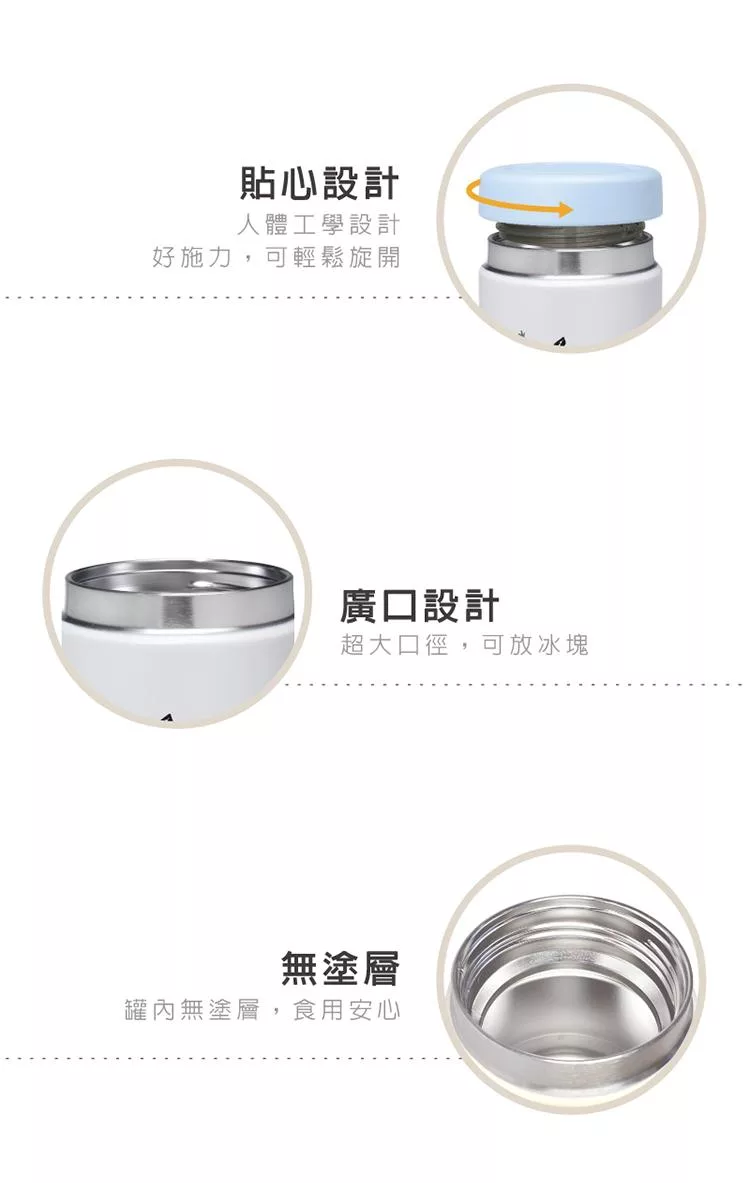 貼心設計
人體工學設計
好施力，可輕鬆旋開

廣口設計
超大口徑，可放冰塊

無塗層
罐內無塗層，食用安心