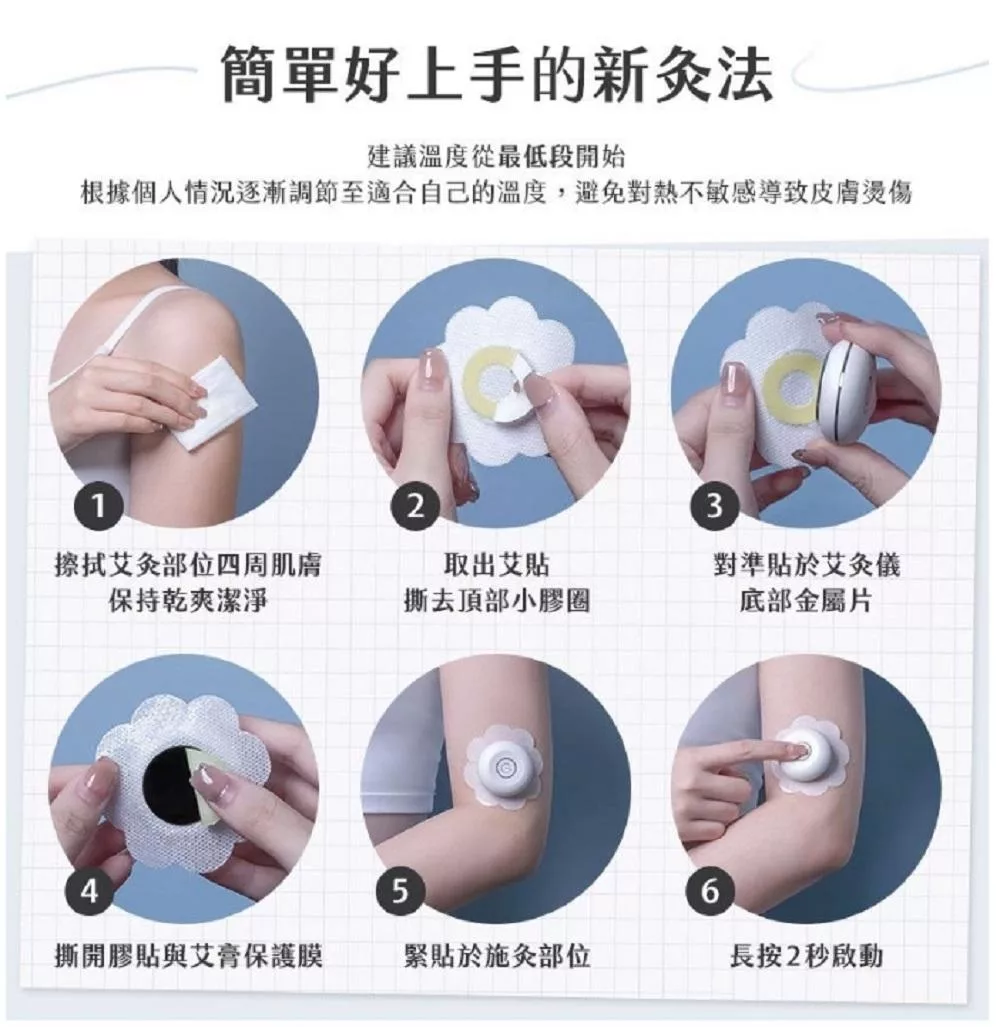 簡單好上手的新灸法

建議溫度從最低段開始
根據個人情況逐漸調節至適合自己的溫度，避免對熱不敏感導致皮膚燙傷

1
擦拭艾灸部位四周肌膚
保持乾爽潔淨

2
取出艾貼
撕去頂部小膠圈

3
對準貼於艾灸儀
底部金屬片

4
撕開膠貼與艾膏保護膜

5
緊貼於施灸部位

6
長按2秒啟動