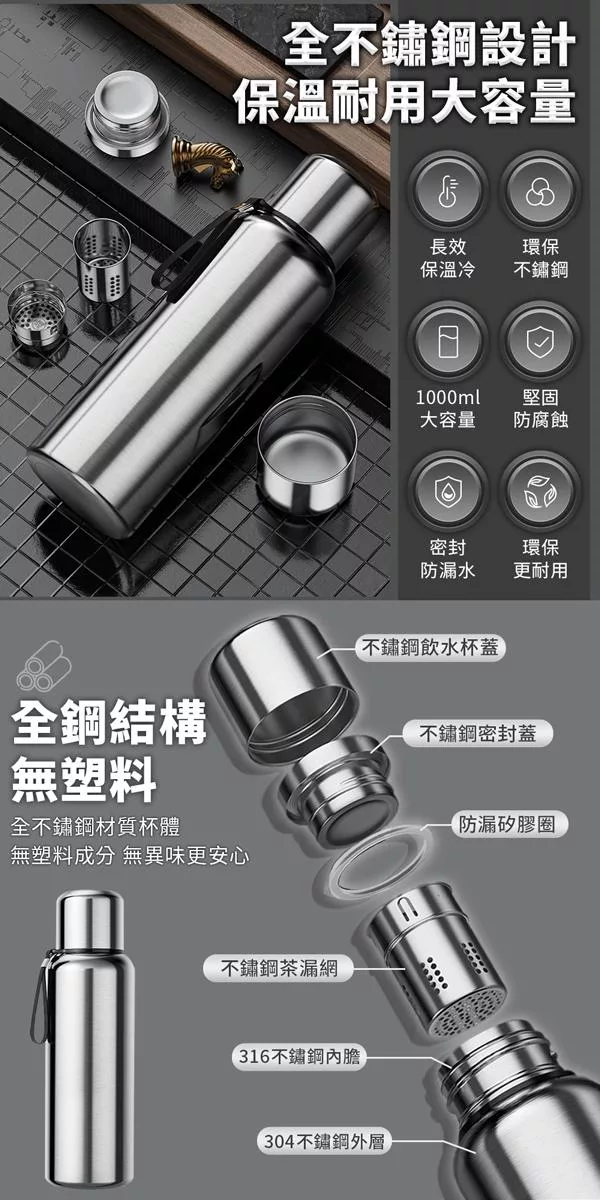 全不鏽鋼設計
保溫耐用大容量

長效
保溫冷

環保
不鏽鋼

1000ml
大容量

堅固
防腐蝕

密封
防漏水

環保
更耐用

全鋼結構
無塑料

全不鏽鋼材質杯體
無塑料成分 無異味更安心

不鏽鋼飲水杯蓋

不鏽鋼密封蓋

防漏矽膠圈

不鏽鋼茶漏網

316不鏽鋼內膽

304不鏽鋼外層