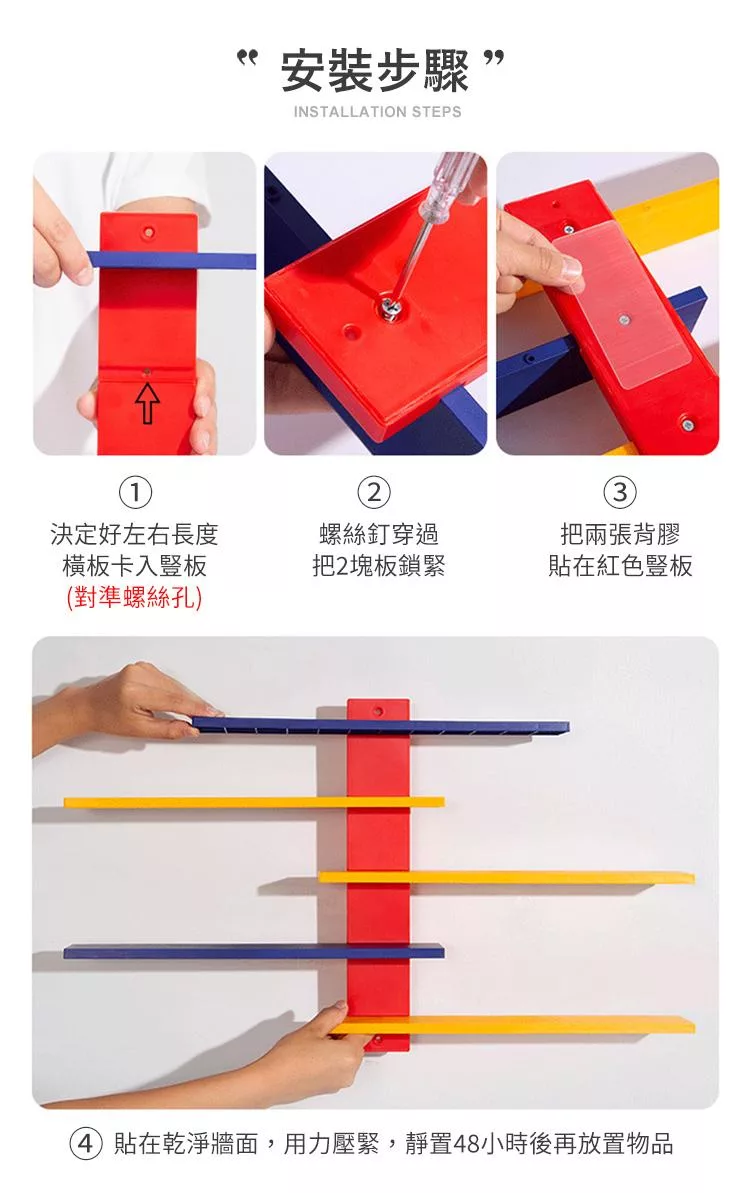 “ 安裝步驟 ”
INSTALLATION STEPS

①
決定好左右長度
橫板卡入豎板
(對準螺絲孔)

②
螺絲釘穿過
把2塊板鎖緊

③
把兩張背膠
貼在紅色豎板

④ 貼在乾淨牆面，用力壓緊，靜置48小時後再放置物品