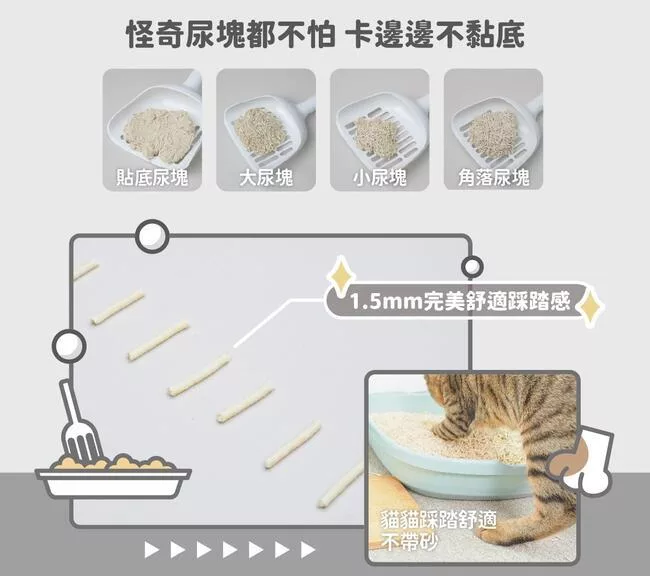 怪奇尿塊都不怕 卡邊邊不黏底

貼底尿塊 大尿塊 小尿塊 角落尿塊

1.5mm完美舒適踩踏感

貓貓踩踏舒適
不帶砂