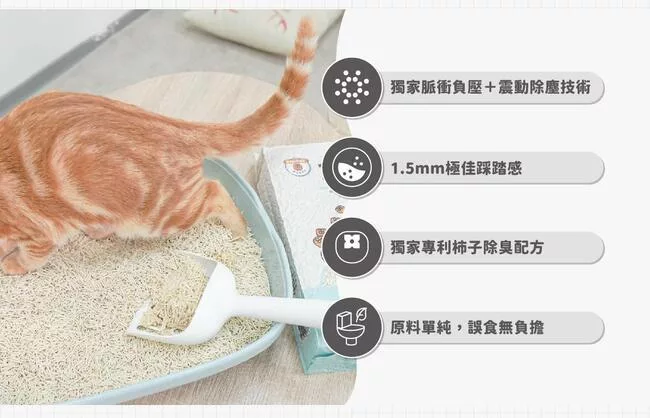 獨家脈衝負壓＋震動除塵技術

1.5mm極佳踩踏感

獨家專利柿子除臭配方

原料單純，誤食無負擔