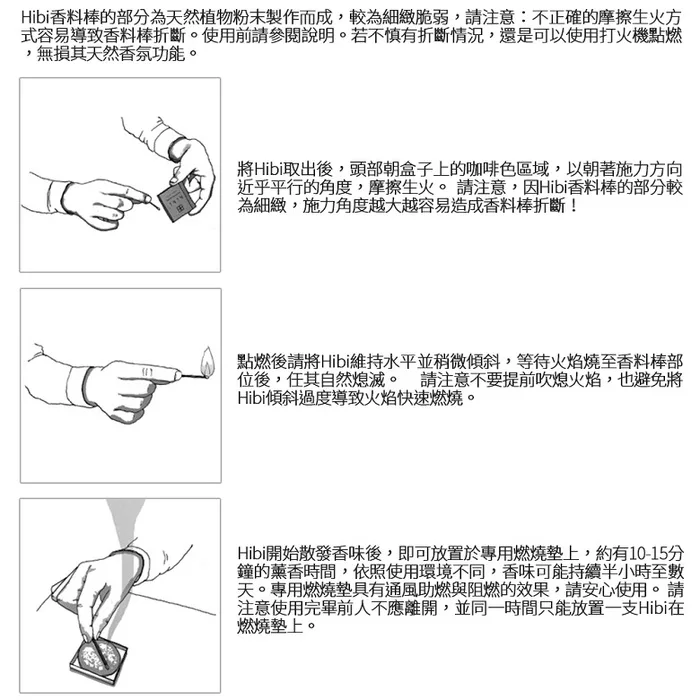 Hibi香料棒的部分為天然植物粉末製作而成，較為細緻脆弱，請注意：不正確的摩擦生火方式容易導致香料棒折斷。使用前請參閱說明。若不慎有折斷情況，還是可以使用打火機點燃，無損其天然香氛功能。

將Hibi取出後，頭部朝盒子上的咖啡色區域，以朝著施力方向近乎平行的角度，摩擦生火。 請注意，因Hibi香料棒的部分較為細緻，施力角度越大越容易造成香料棒折斷！

點燃後請將Hibi維持水平並稍微傾斜，等待火焰燒至香料棒部位後，任其自然熄滅。 請注意不要提前吹熄火焰，也避免將Hibi傾斜過度導致火焰快速燃燒。

Hibi開始散發香味後，即可放置於專用燃燒墊上，約有10-15分鐘的薰香時間，依照使用環境不同，香味可能持續半小時至數天。專用燃燒墊具有通風助燃與阻燃的效果，請安心使用。 請注意使用完畢前人不應離開，並同一時間只能放置一支Hibi在燃燒墊上。