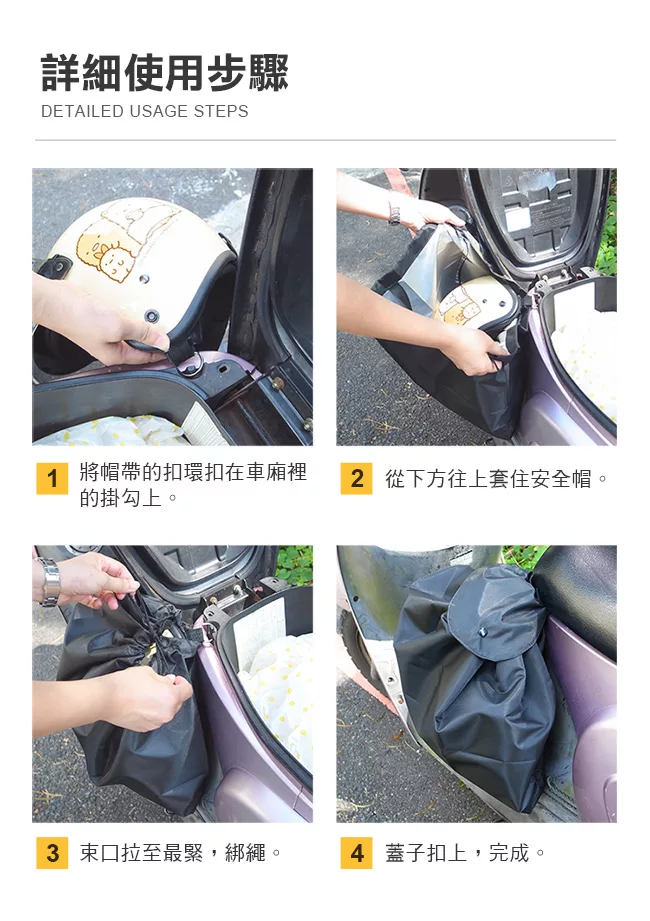 詳細使用步驟
DETAILED USAGE STEPS

1 將帽帶的扣環扣在車廂裡的掛勾上。

2 從下方往上套住安全帽。

3 束口拉至最緊，綁繩。

4 蓋子扣上，完成。