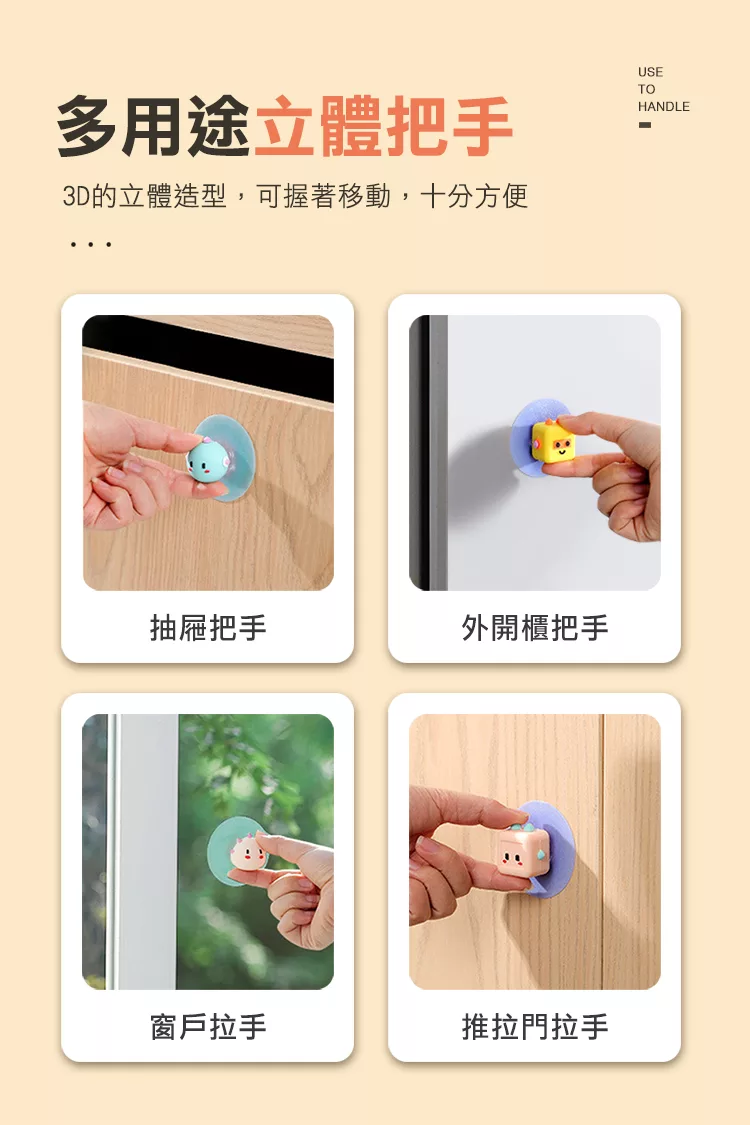 多用途立體把手

USE
TO
HANDLE

3D的立體造型，可握著移動，十分方便

...

抽屜把手

外開櫃把手

窗戶拉手

推拉門拉手