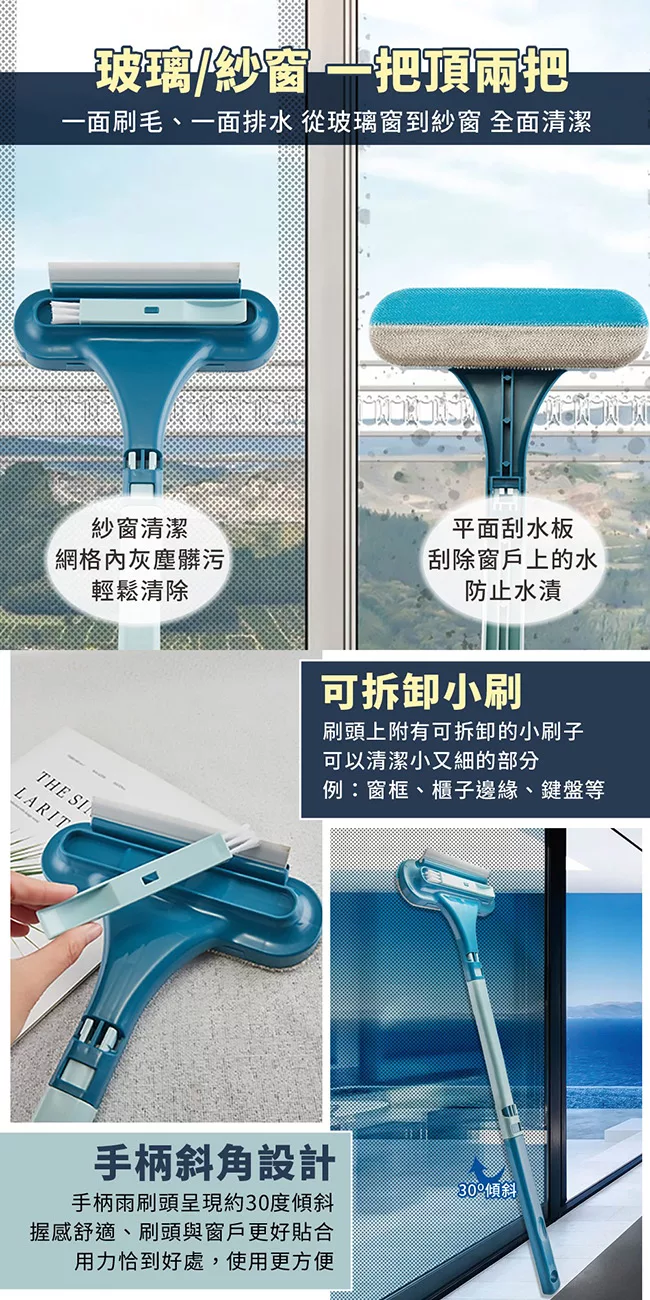 玻璃/紗窗 一把頂兩把

一面刷毛、一面排水 從玻璃窗到紗窗 全面清潔

紗窗清潔
網格內灰塵髒污
輕鬆清除

平面刮水板
刮除窗戶上的水
防止水漬

可拆卸小刷

刷頭上附有可拆卸的小刷子
可以清潔小又細的部分
例：窗框、櫃子邊緣、鍵盤等

THE SI
LARIT

手柄斜角設計

手柄雨刷頭呈現約30度傾斜
握感舒適、刷頭與窗戶更好貼合
用力恰到好處，使用更方便

30°傾斜