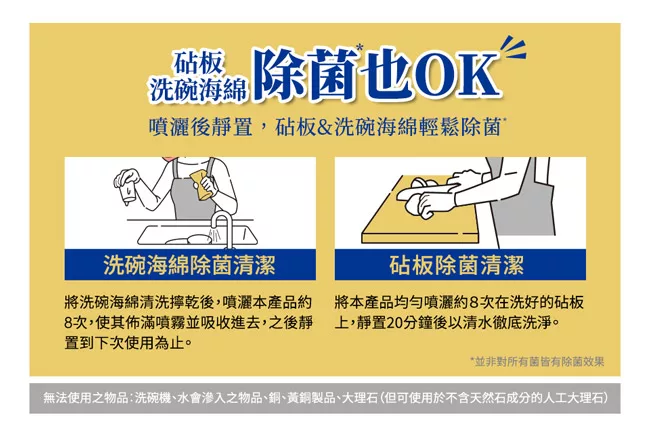 砧板
洗碗海綿 除菌*也OK

噴灑後靜置，砧板&洗碗海綿輕鬆除菌*

洗碗海綿除菌清潔

將洗碗海綿清洗擰乾後，噴灑本產品約8次，使其佈滿噴霧並吸收進去，之後靜置到下次使用為止。

砧板除菌清潔

將本產品均勻噴灑約8次在洗好的砧板上，靜置20分鐘後以清水徹底洗淨。

*並非對所有菌皆有除菌效果

無法使用之物品：洗碗機、水會滲入之物品、銅、黃銅製品、大理石（但可使用於不含天然石成分的人工大理石）