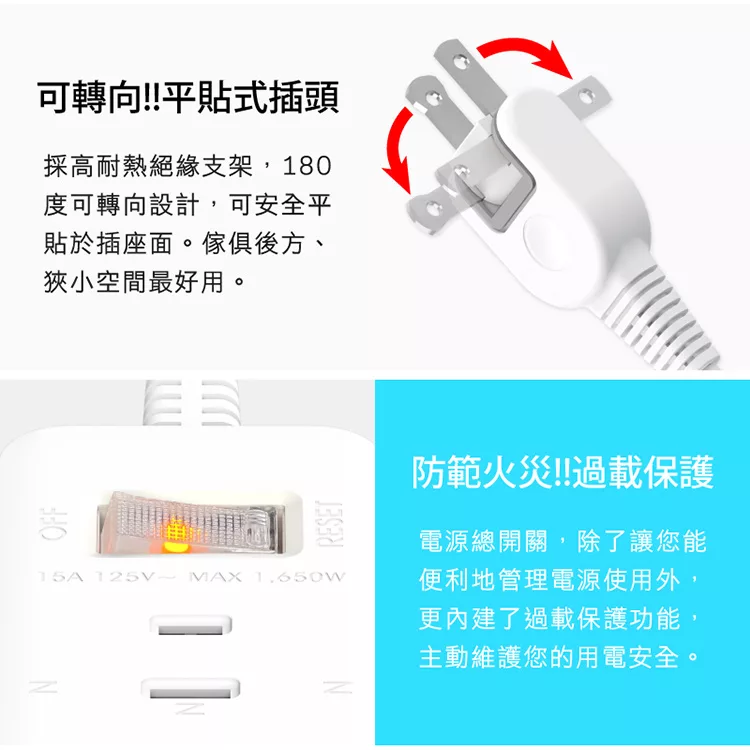 可轉向!!平貼式插頭

採高耐熱絕緣支架，180度可轉向設計，可安全平貼於插座面。傢俱後方、狹小空間最好用。

OFF

RESET

15A 125V~ MAX 1,650W

N

N

N

防範火災!!過載保護

電源總開關，除了讓您能便利地管理電源使用外，更內建了過載保護功能，主動維護您的用電安全。