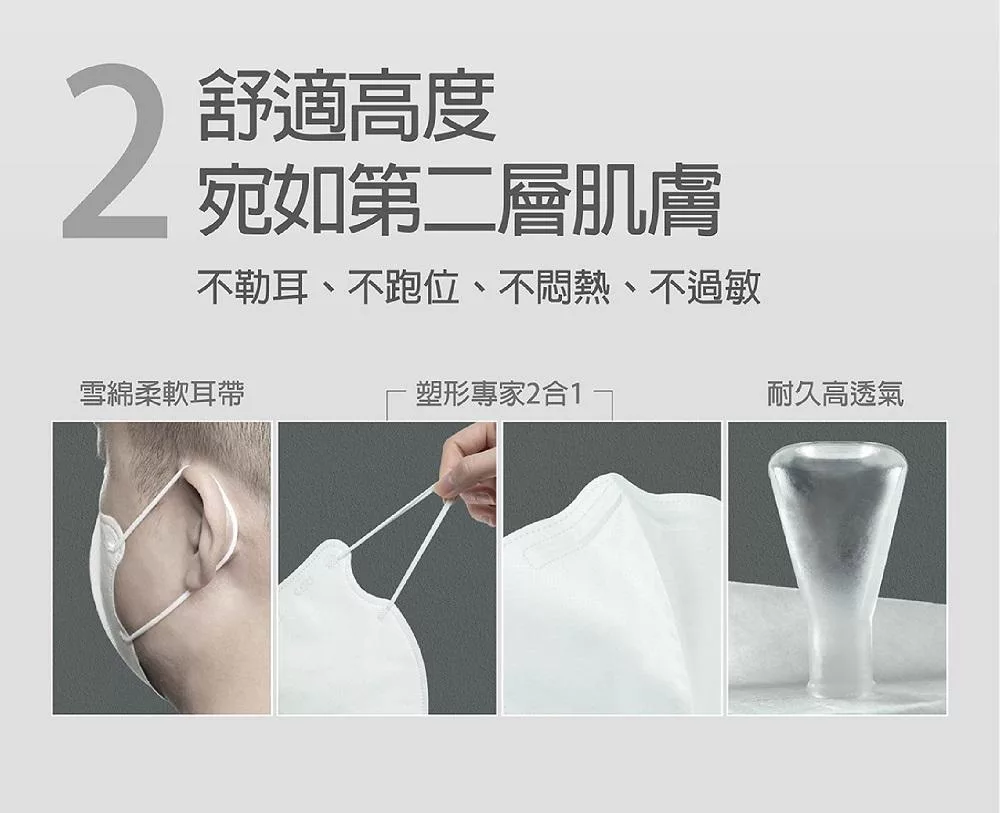 2 舒適高度
宛如第二層肌膚

不勒耳、不跑位、不悶熱、不過敏

雪綿柔軟耳帶

塑形專家2合1

耐久高透氣