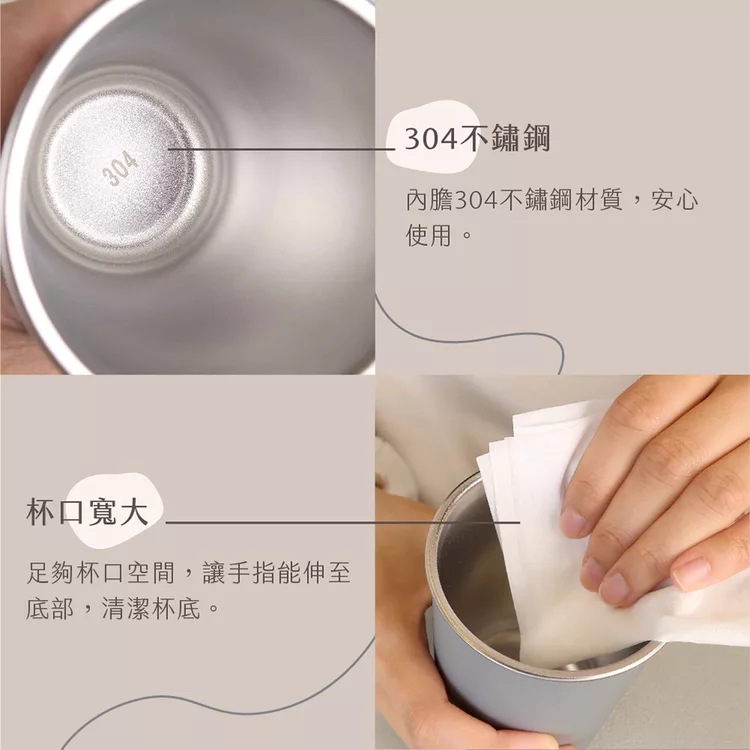 304

304不鏽鋼

內膽304不鏽鋼材質，安心使用。

杯口寬大

足夠杯口空間，讓手指能伸至底部，清潔杯底。