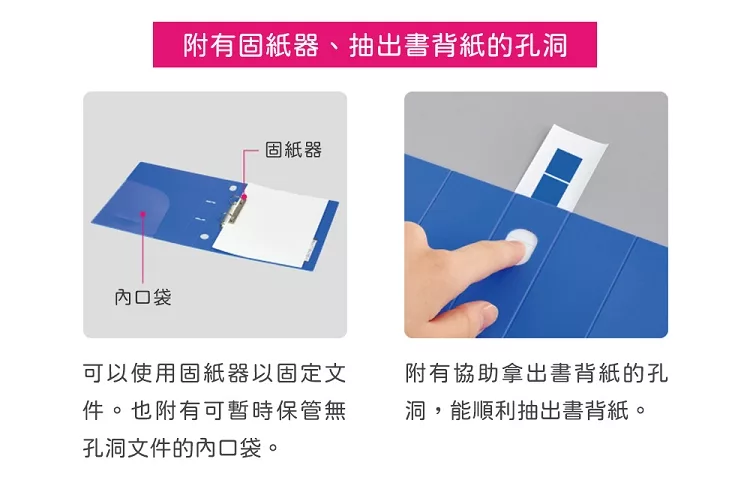 附有固紙器、抽出書背紙的孔洞

固紙器

內口袋

可以使用固紙器以固定文件。也附有可暫時保管無孔洞文件的內口袋。

附有協助拿出書背紙的孔洞，能順利抽出書背紙。