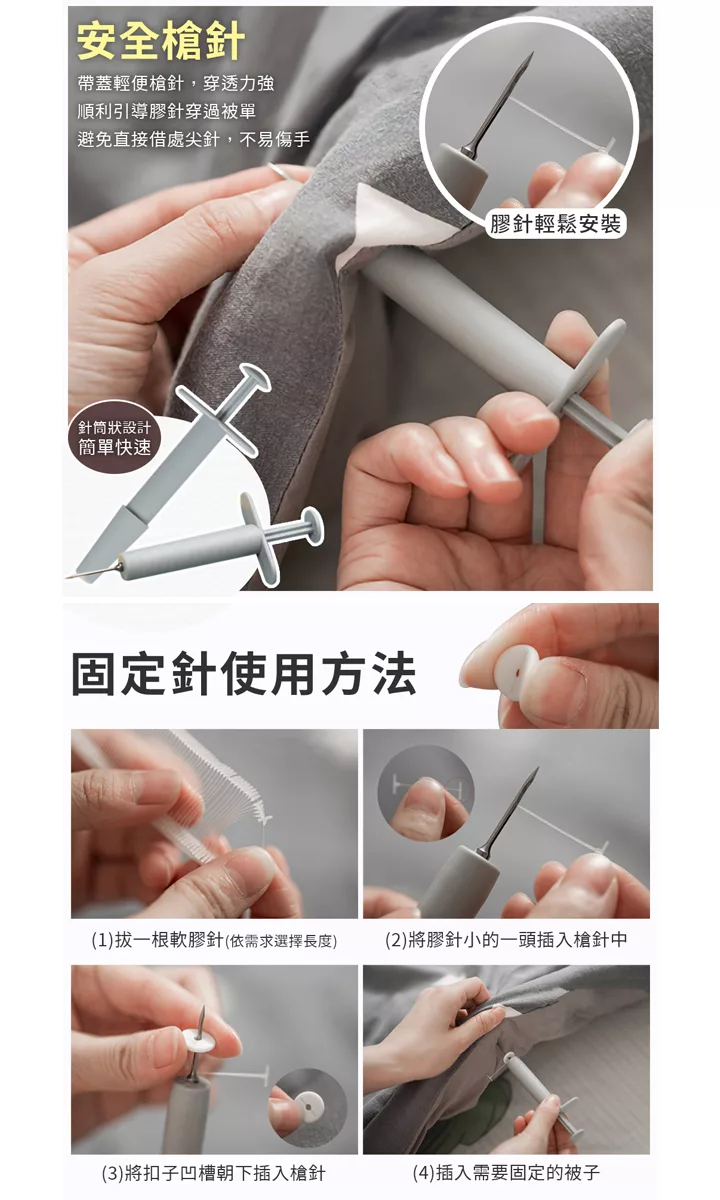 安全槍針

帶蓋輕便槍針，穿透力強
順利引導膠針穿過被單
避免直接借處尖針，不易傷手

膠針輕鬆安裝

針筒狀設計
簡單快速

固定針使用方法

(1)拔一根軟膠針(依需求選擇長度)

(2)將膠針小的一頭插入槍針中

(3)將扣子凹槽朝下插入槍針

(4)插入需要固定的被子