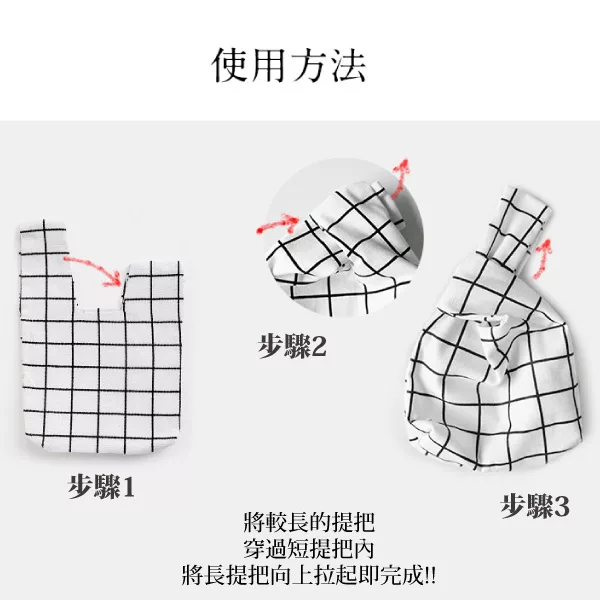 使用方法

步驟1

步驟2

步驟3

將較長的提把
穿過短提把內
將長提把向上拉起即完成!!