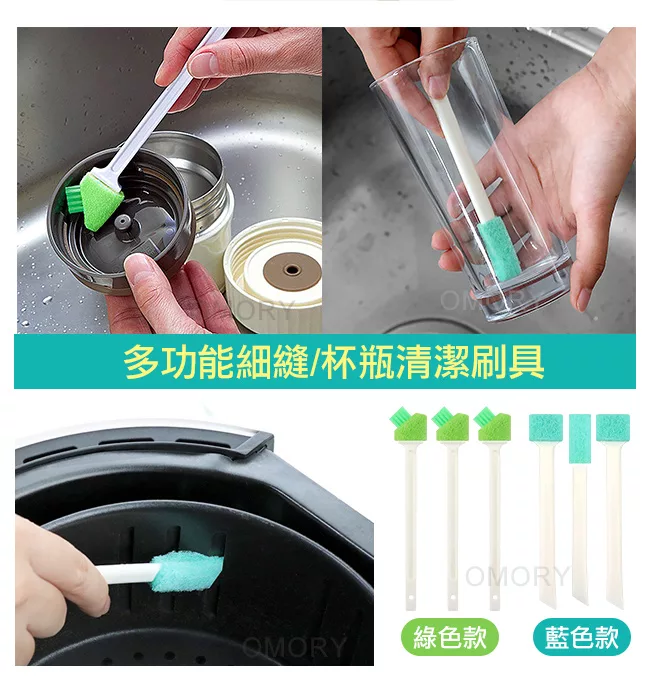 OMORY

OMORY

多功能細縫/杯瓶清潔刷具

OMORY

OMORY

綠色款

藍色款