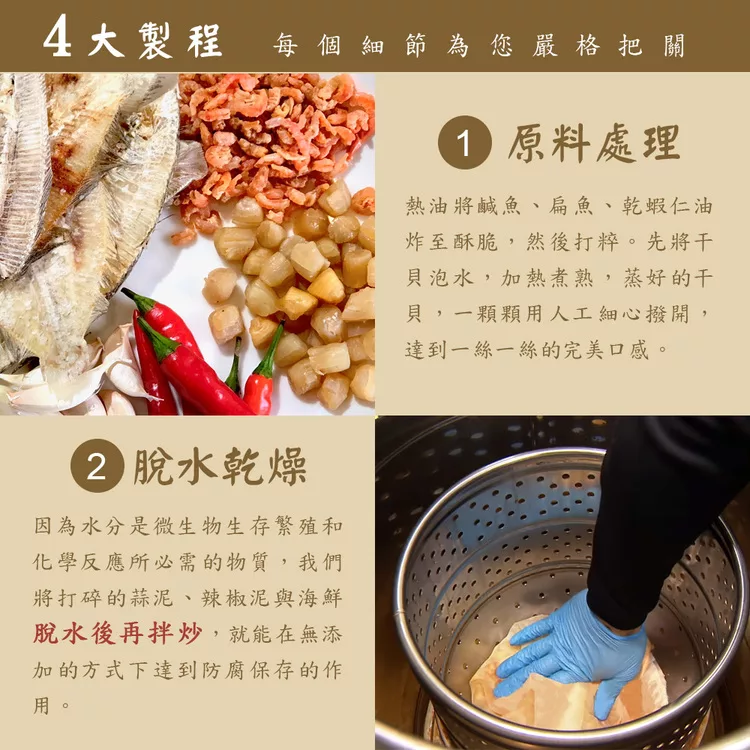 4大製程 每個細節為您嚴格把關

1 原料處理

熱油將鹹魚、扁魚、乾蝦仁油炸至酥脆，然後打粹。先將干貝泡水，加熱煮熟，蒸好的干貝，一顆顆用人工細心撥開，達到一絲一絲的完美口感。

2 脫水乾燥

因為水分是微生物生存繁殖和化學反應所必需的物質，我們將打碎的蒜泥、辣椒泥與海鮮脫水後再拌炒，就能在無添加的方式下達到防腐保存的作用。