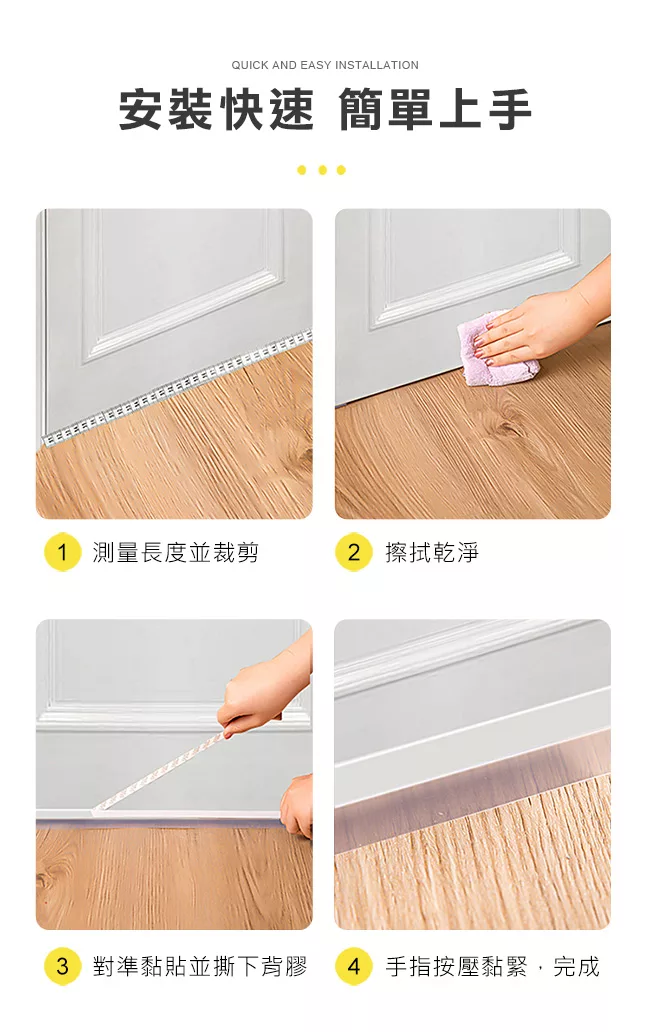 QUICK AND EASY INSTALLATION

安裝快速 簡單上手

1 測量長度並裁剪

2 擦拭乾淨

3 對準黏貼並撕下背膠

4 手指按壓黏緊，完成