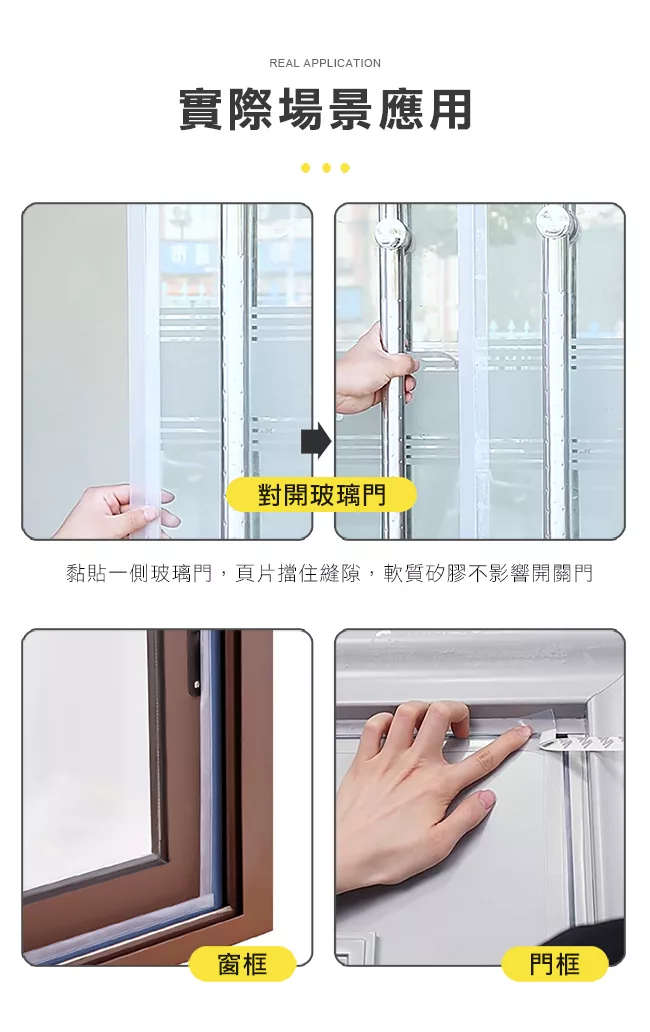 REAL APPLICATION

實際場景應用

對開玻璃門

黏貼一側玻璃門，頁片擋住縫隙，軟質矽膠不影響開關門

窗框

門框